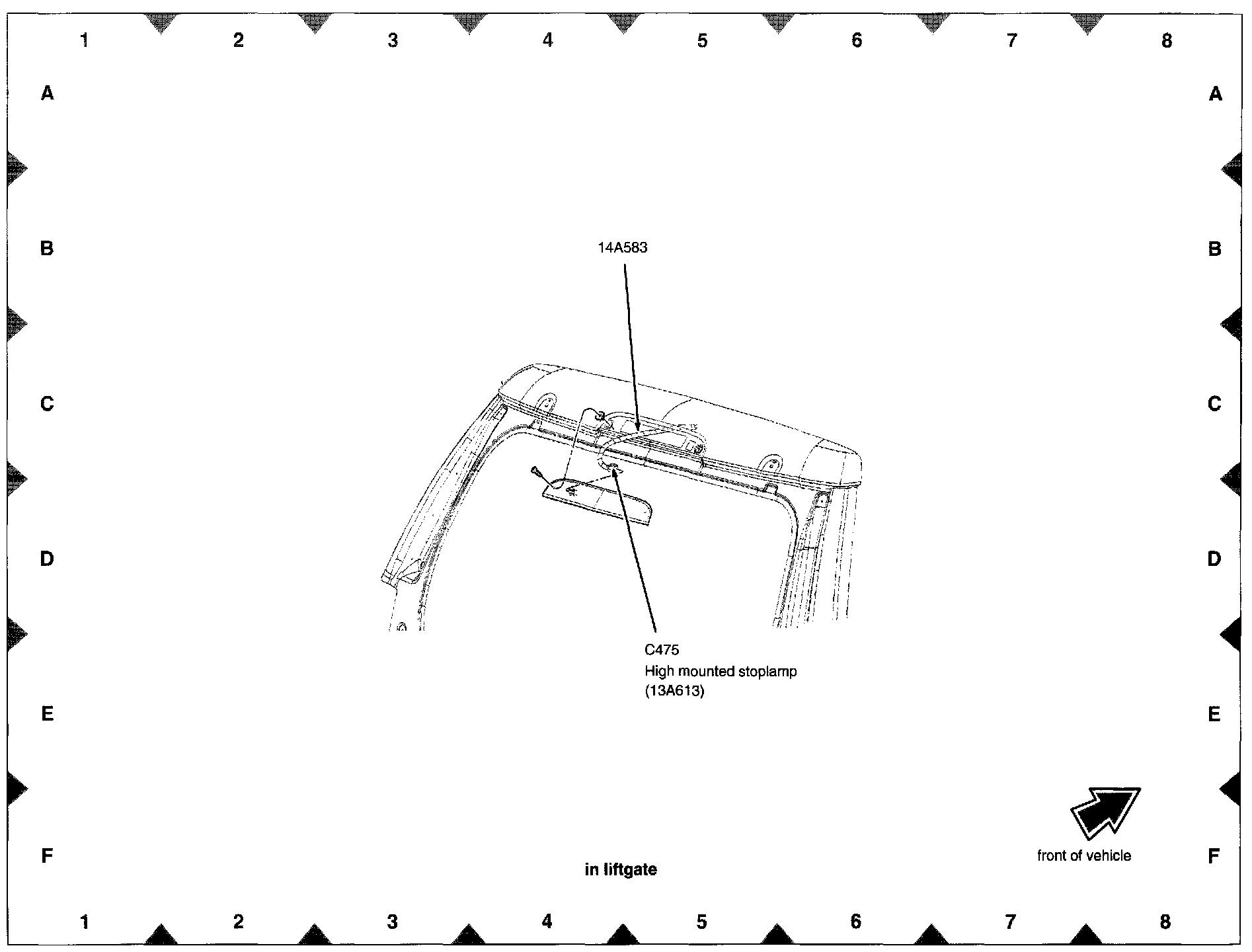 1 2 3 4 5 6 7 8

A A

B B

14A583

C C

D D

C475
High mounted stoplamp
(13A613)

E E

F F

in liftgate

front of vehicle

1 2 3 4 5 6 7 8