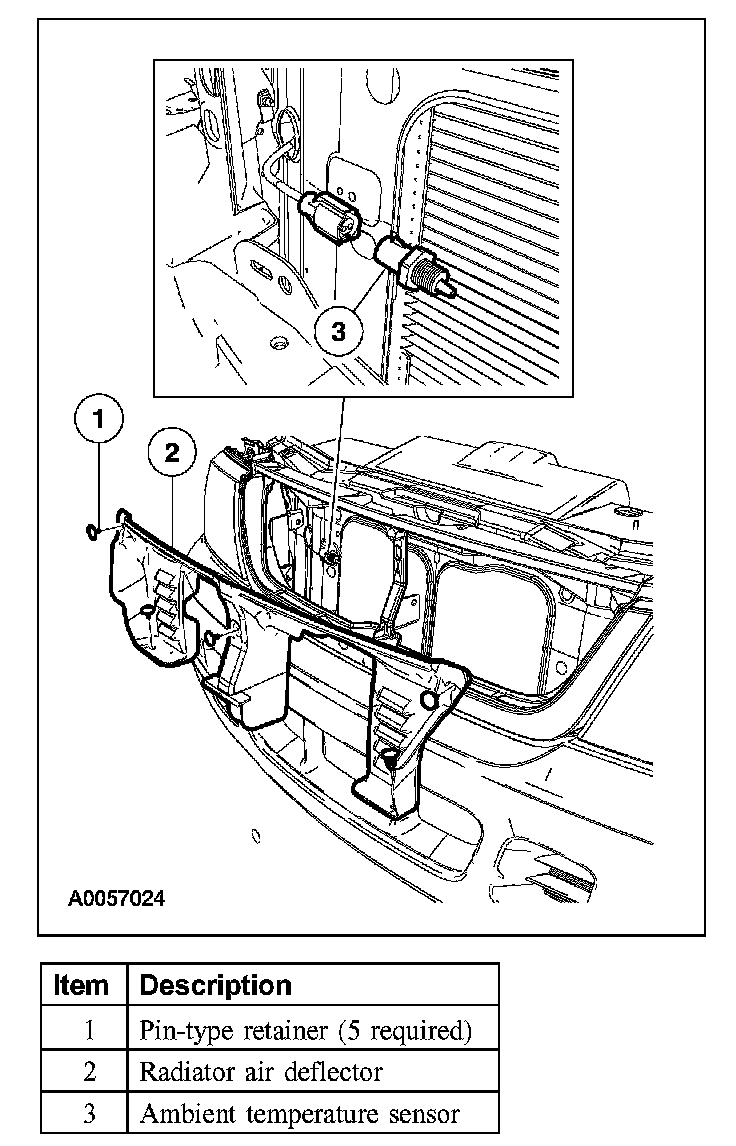 3

1

2

A0057024

| Item | Description |
|---|---|
| 1 | Pin-type retainer (5 required) |
| 2 | Radiator air deflector |
| 3 | Ambient temperature sensor |