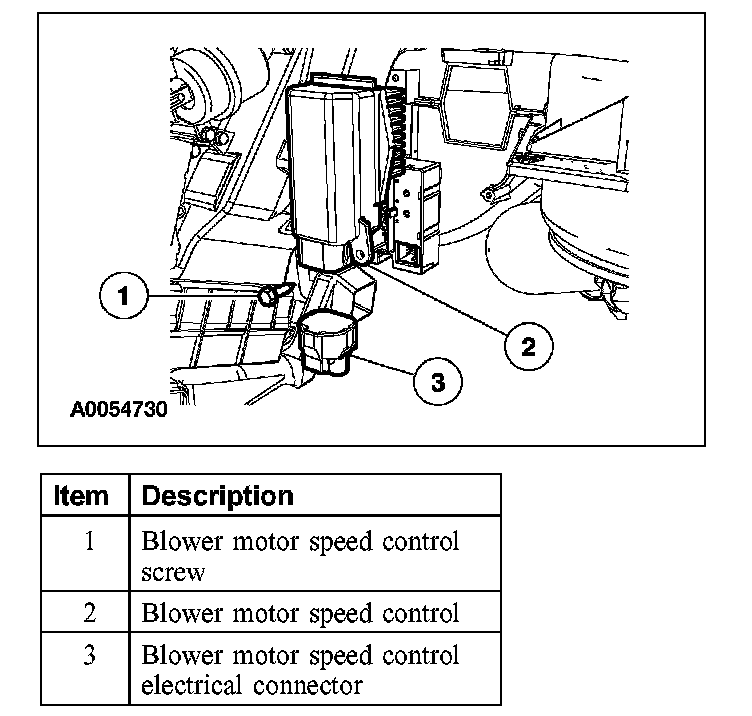 1

2

3

A0054730

| Item | Description |
|---|---|
| 1 | Blower motor speed control screw |
| 2 | Blower motor speed control |
| 3 | Blower motor speed control electrical connector |