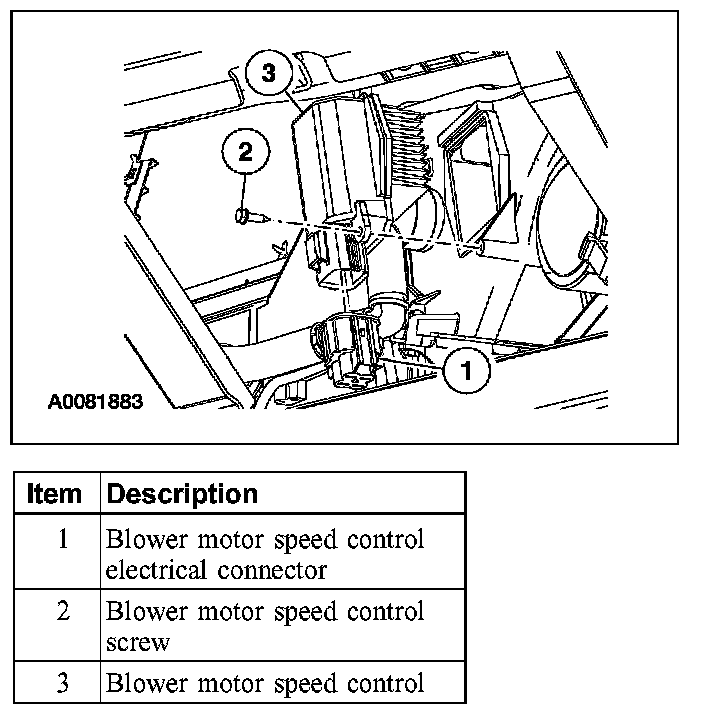 3

2

1

A0081883

| Item | Description |
|---|---|
| 1 | Blower motor speed control electrical connector |
| 2 | Blower motor speed control screw |
| 3 | Blower motor speed control |