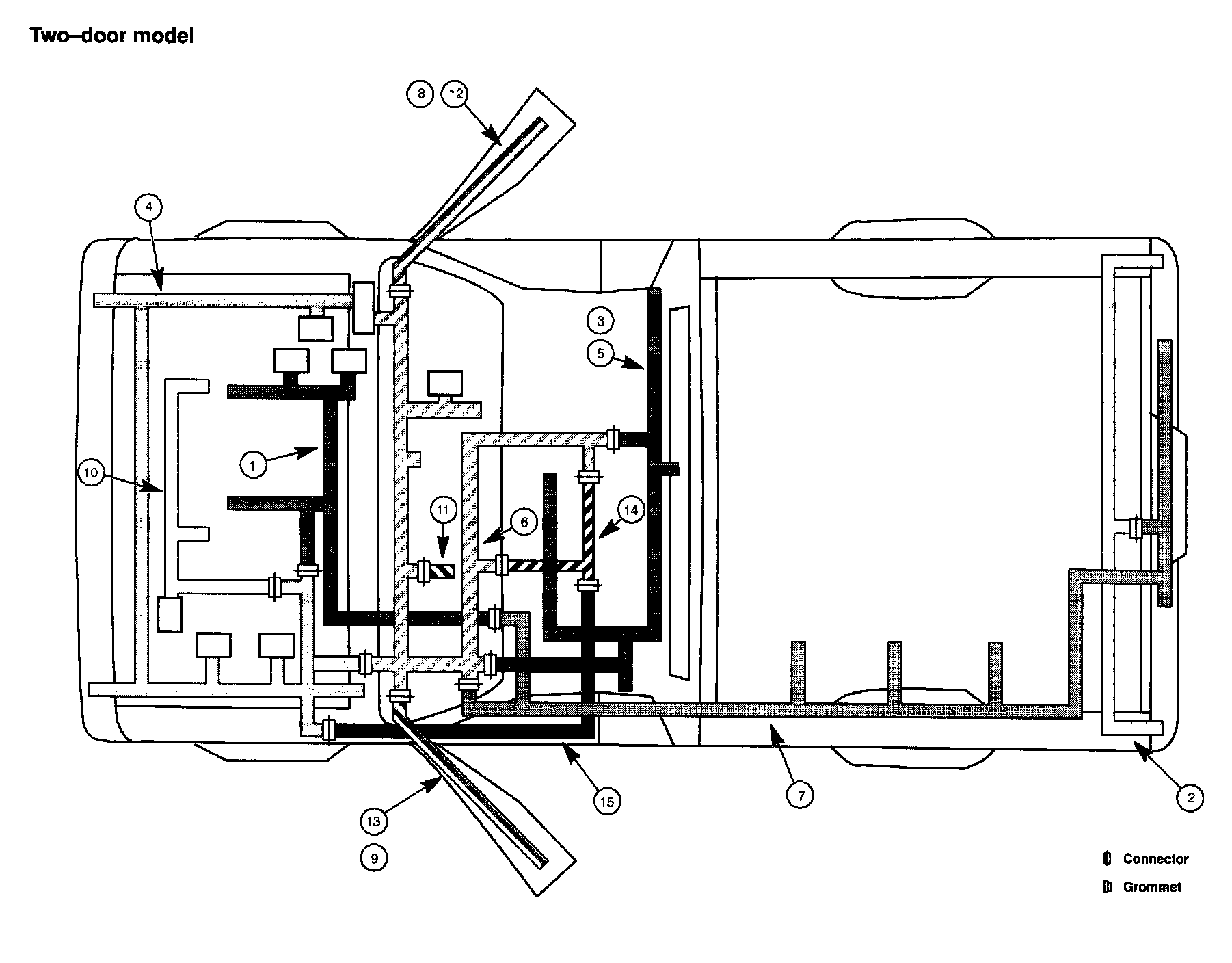 Two–door model

8
12
4
3
5
1
10
11
6
14
15
7
2
13
9

Connector
Grommet