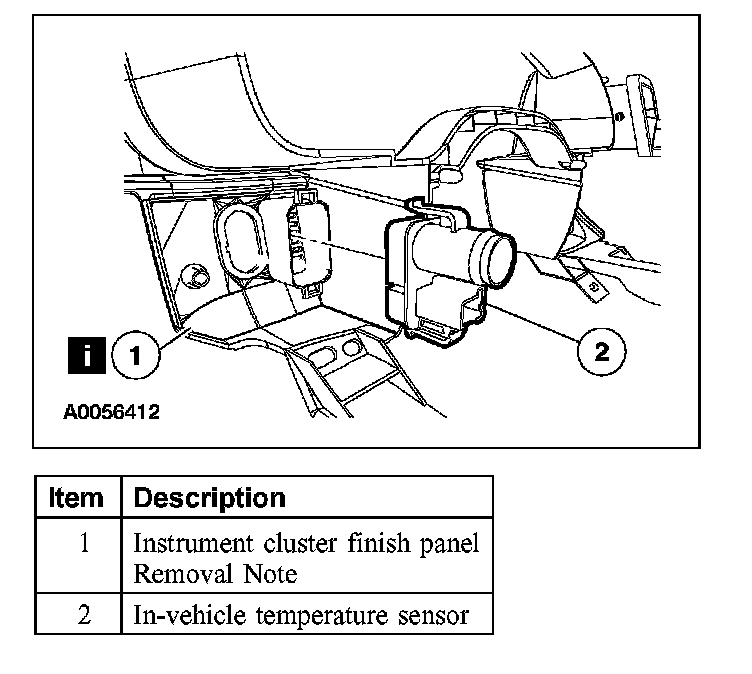 i 1

2

A0056412

| Item | Description |
|---|---|
| 1 | Instrument cluster finish panel Removal Note |
| 2 | In-vehicle temperature sensor |