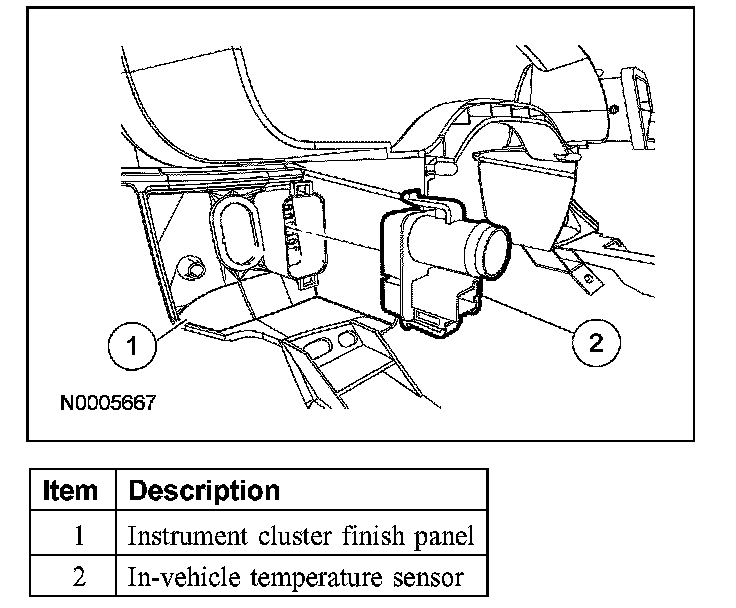 1

2

N0005667

| Item | Description |
|---|---|
| 1 | Instrument cluster finish panel |
| 2 | In-vehicle temperature sensor |