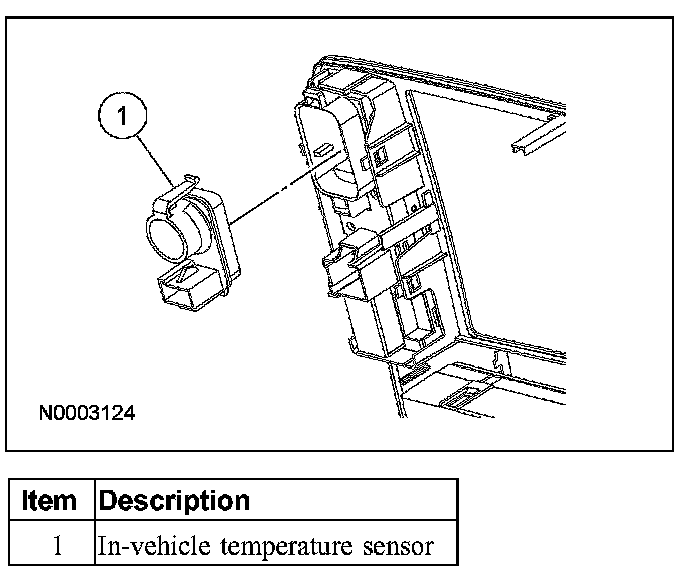 1

N0003124

| Item | Description |
|---|---|
| 1 | In-vehicle temperature sensor |