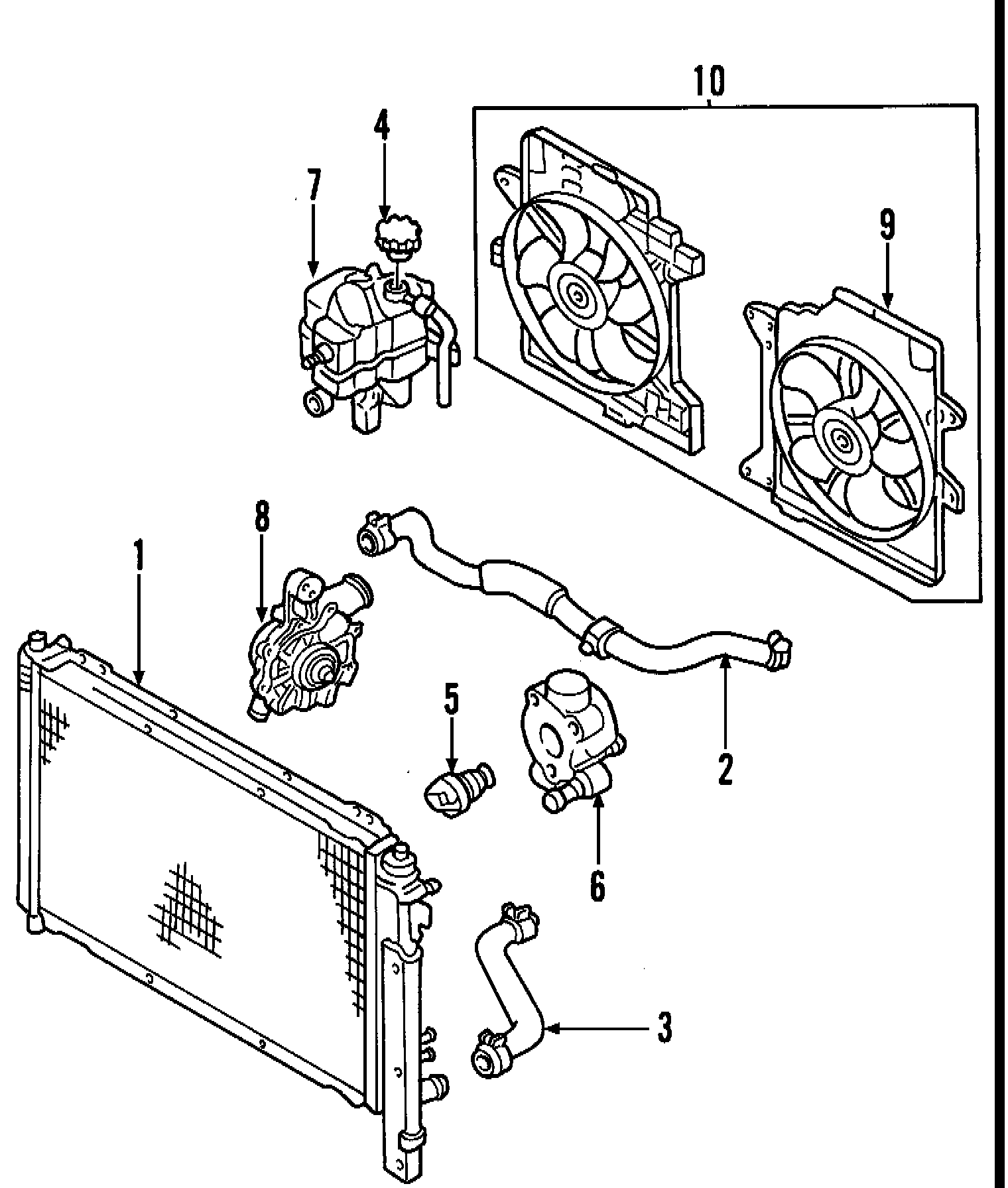 10
4
7
9
8
1
5
2
6
3