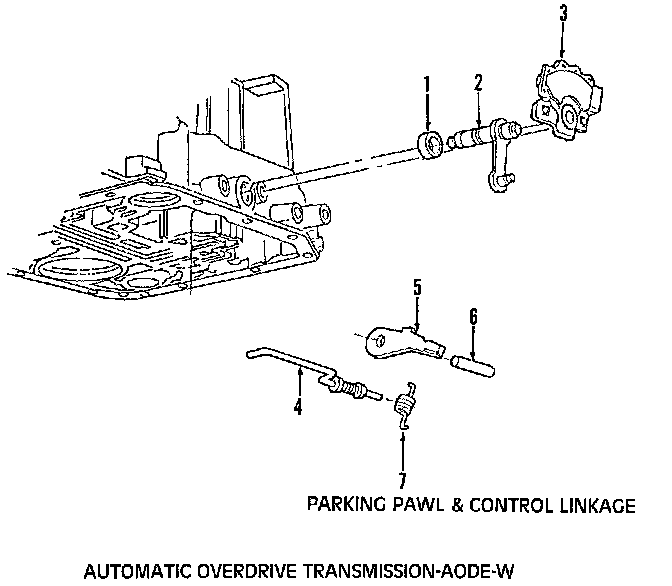 3
1
2
5
6
4
7
PARKING PAWL & CONTROL LINKAGE

AUTOMATIC OVERDRIVE TRANSMISSION-AODE-W