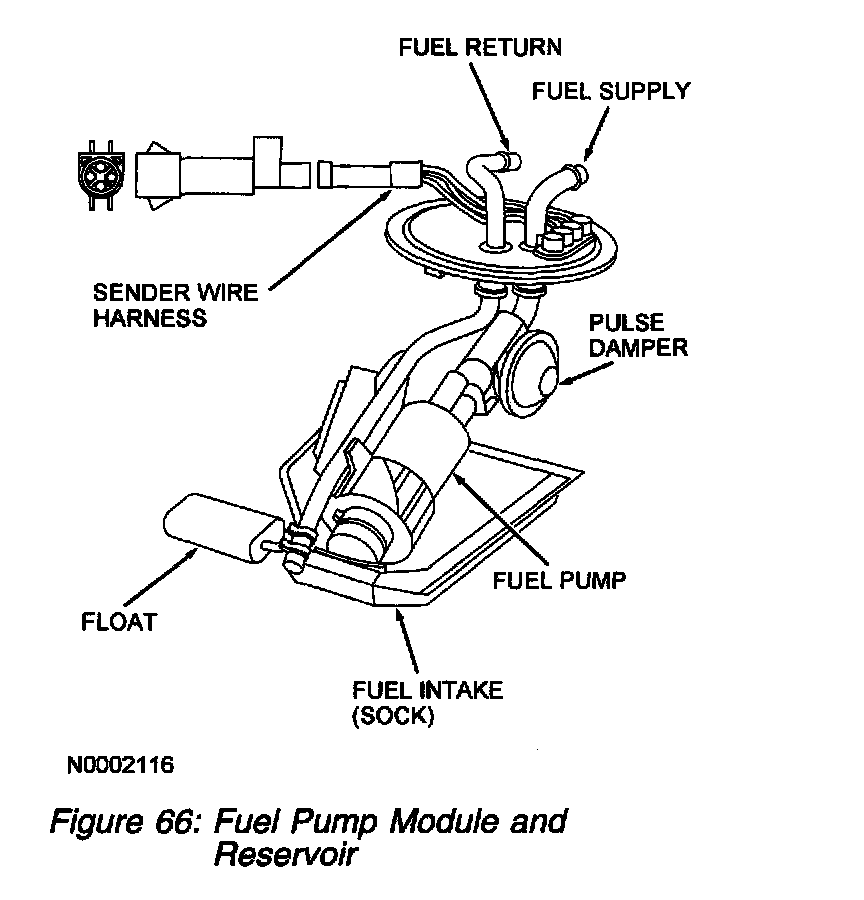 FUEL RETURN

FUEL SUPPLY

SENDER WIRE HARNESS

PULSE DAMPER

FUEL PUMP

FLOAT

FUEL INTAKE (SOCK)

N0002116

Figure 66: Fuel Pump Module and Reservoir