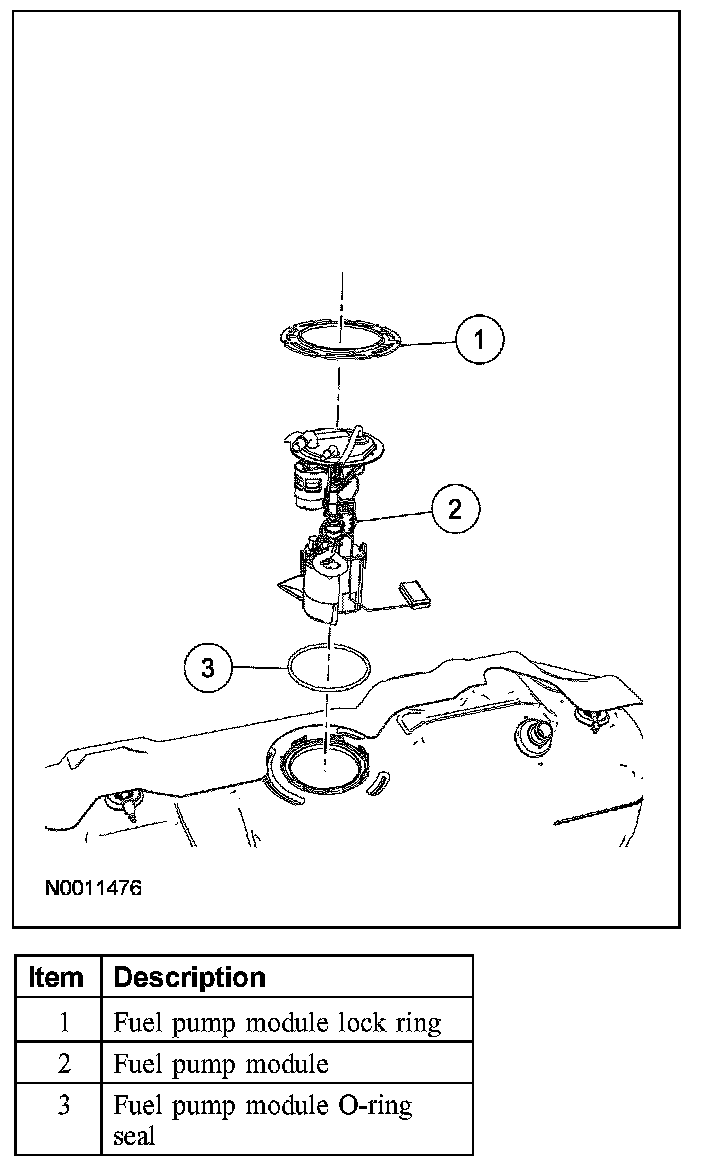 1

2

3

N0011476

| Item | Description |
|---|---|
| 1 | Fuel pump module lock ring |
| 2 | Fuel pump module |
| 3 | Fuel pump module O-ring seal |