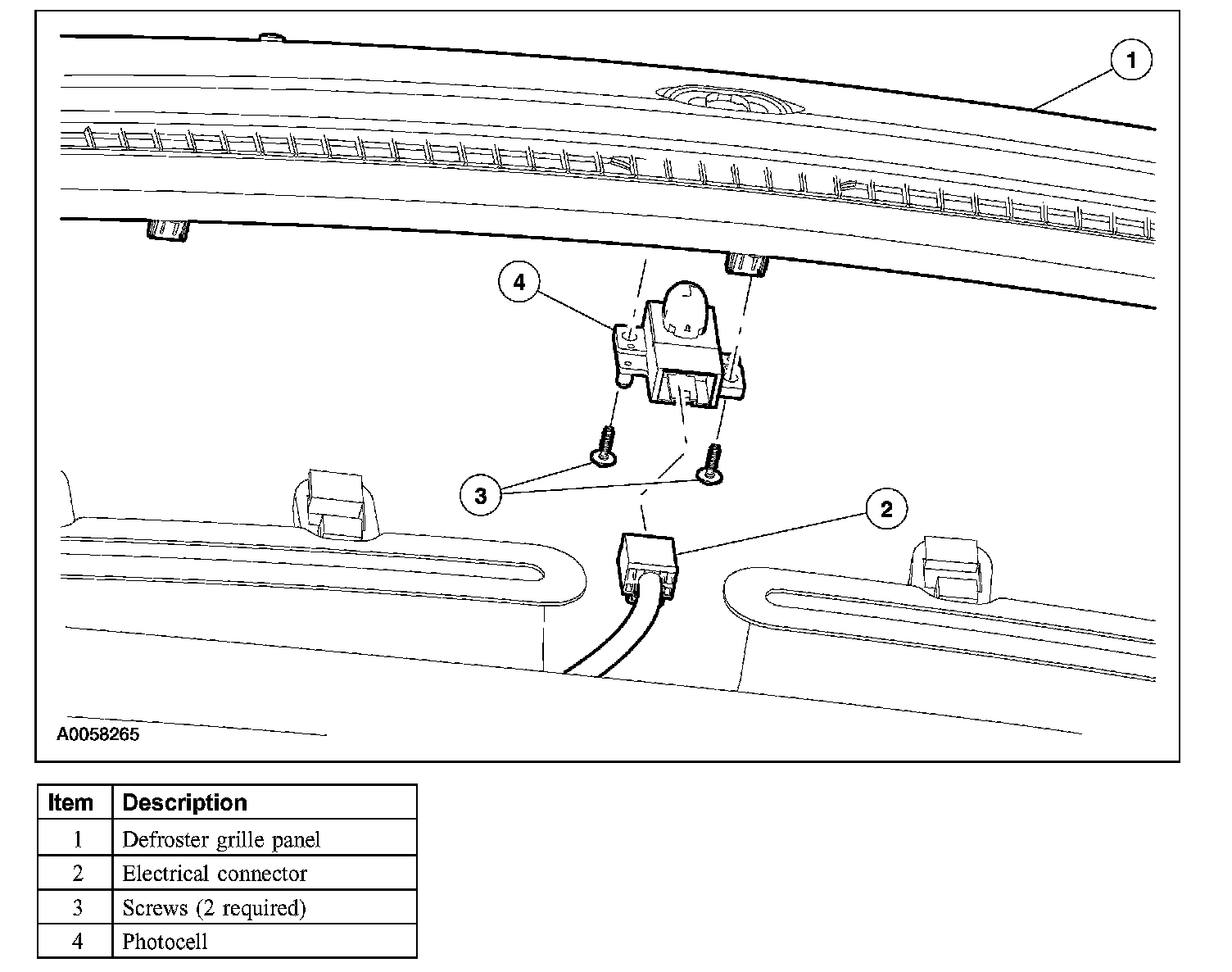 1
4
3
2
A0058265

| Item | Description |
|---|---|
| 1 | Defroster grille panel |
| 2 | Electrical connector |
| 3 | Screws (2 required) |
| 4 | Photocell |