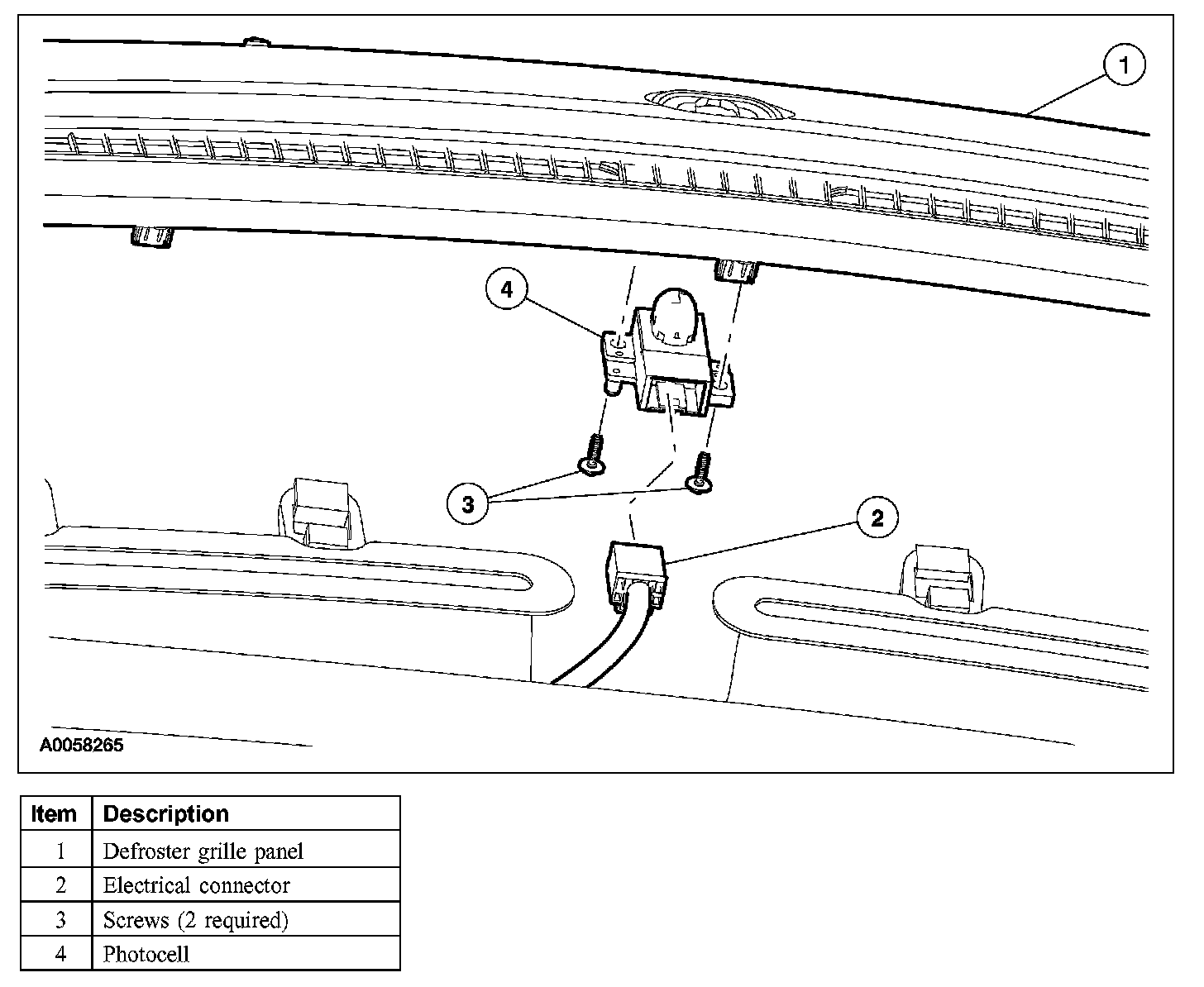 1

4

3

2

A0058265

| Item | Description |
|---|---|
| 1 | Defroster grille panel |
| 2 | Electrical connector |
| 3 | Screws (2 required) |
| 4 | Photocell |