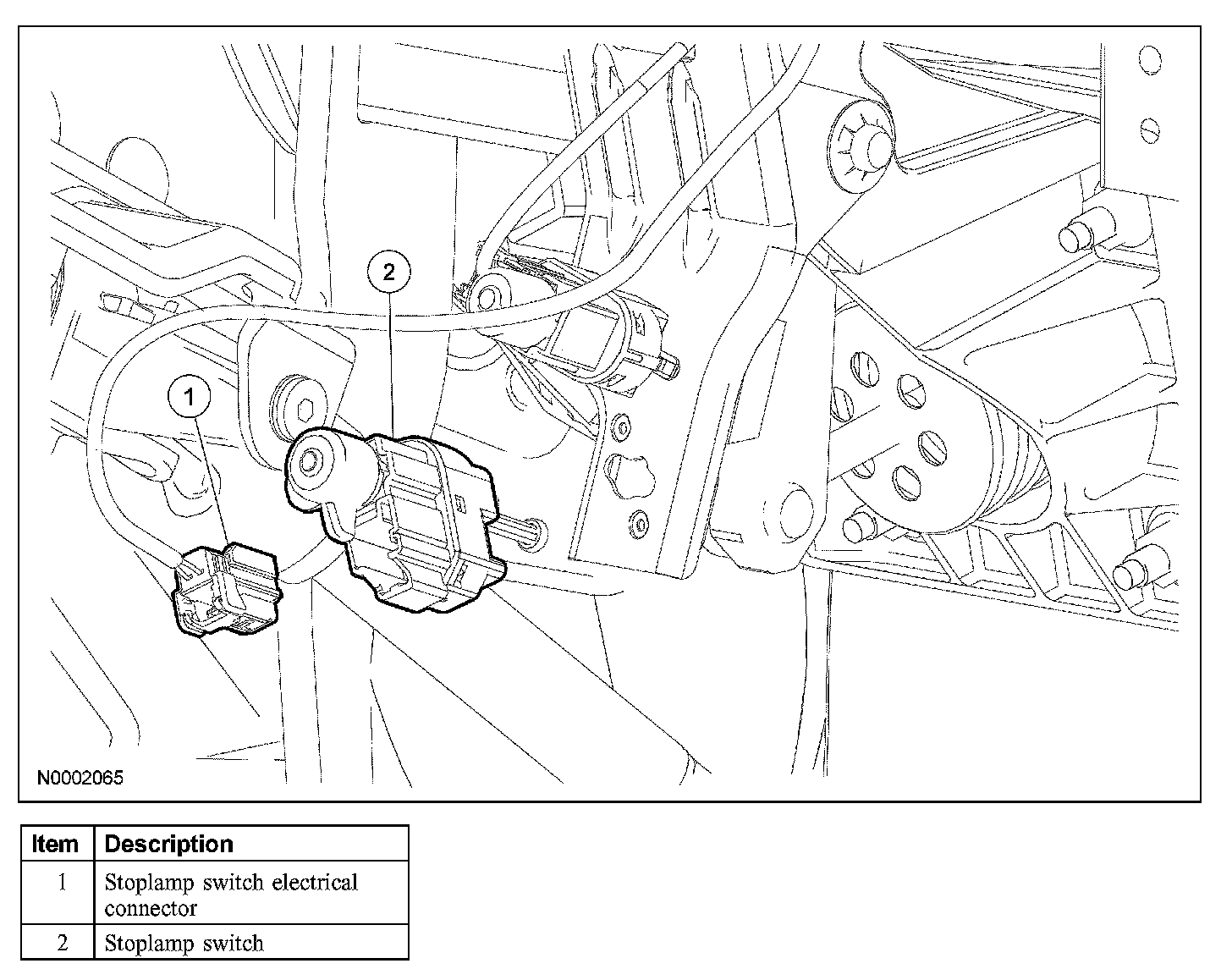 2

1

N0002065

| Item | Description |
|---|---|
| 1 | Stoplamp switch electrical connector |
| 2 | Stoplamp switch |