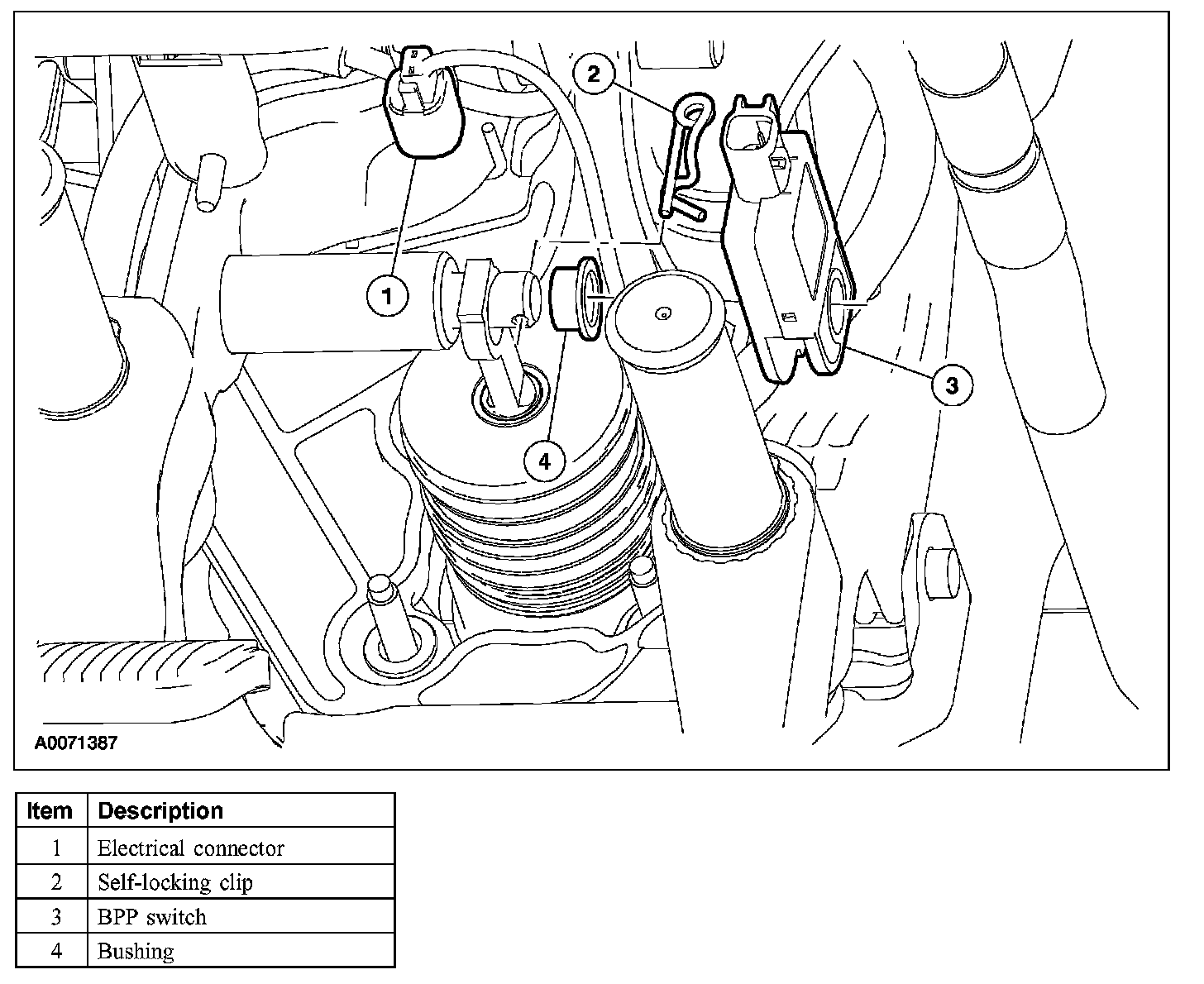 2
1
3
4
A0071387

| Item | Description |
|---|---|
| 1 | Electrical connector |
| 2 | Self-locking clip |
| 3 | BPP switch |
| 4 | Bushing |