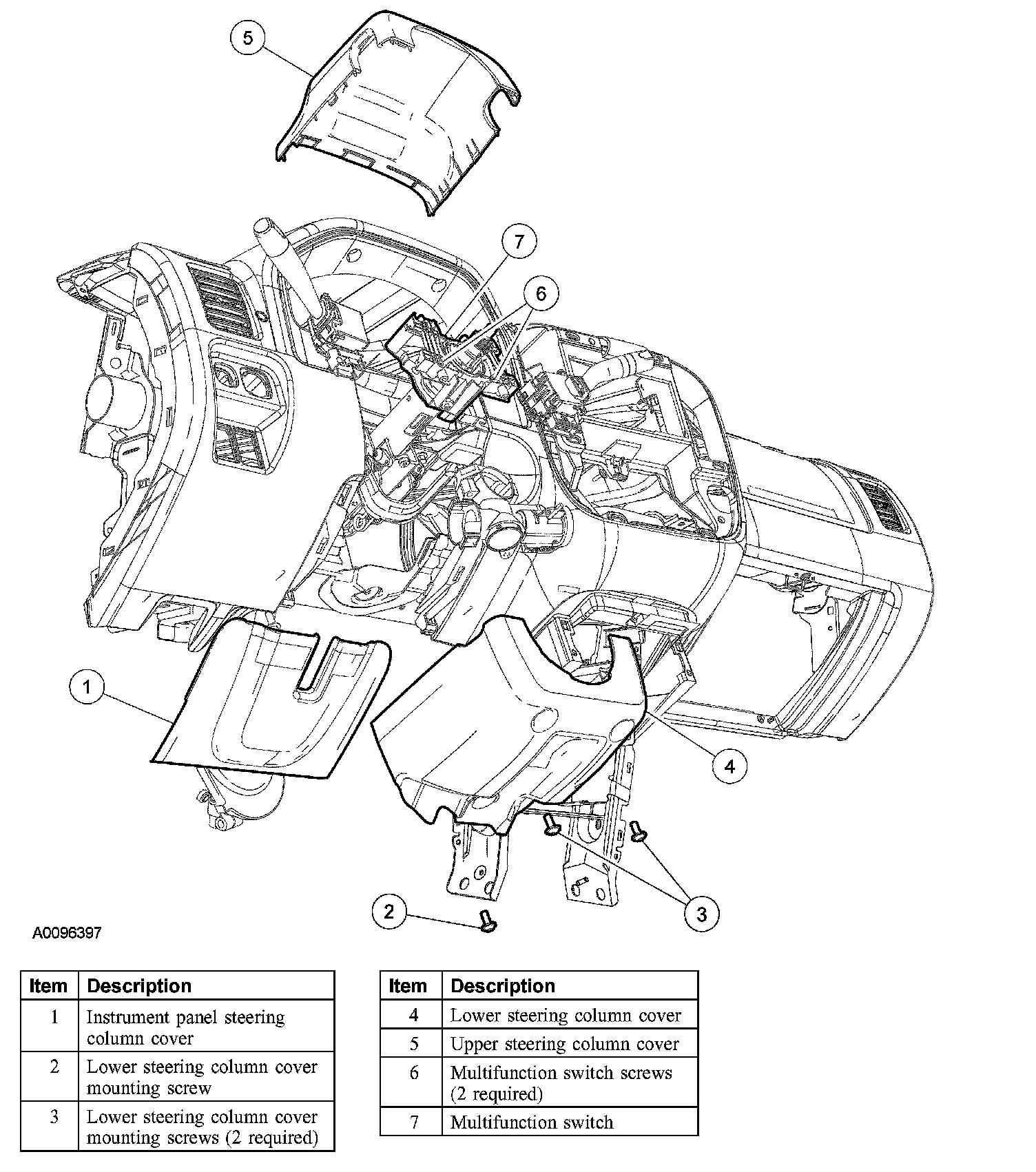 5

7

6

1

4

2

3

A0096397

| Item | Description |
|---|---|
| 1 | Instrument panel steering column cover |
| 2 | Lower steering column cover mounting screw |
| 3 | Lower steering column cover mounting screws (2 required) |

| Item | Description |
|---|---|
| 4 | Lower steering column cover |
| 5 | Upper steering column cover |
| 6 | Multifunction switch screws (2 required) |
| 7 | Multifunction switch |