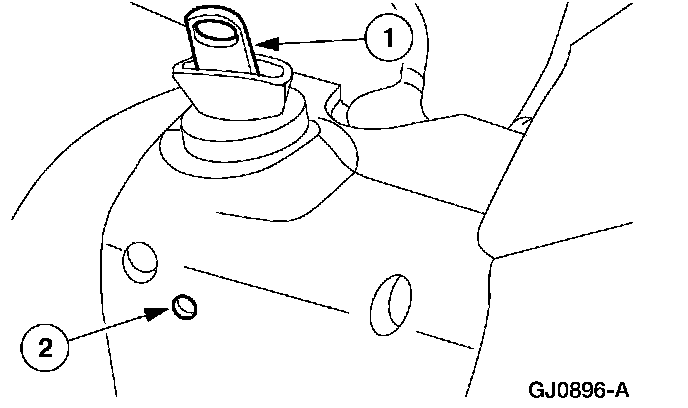 1
2
GJ0896-A