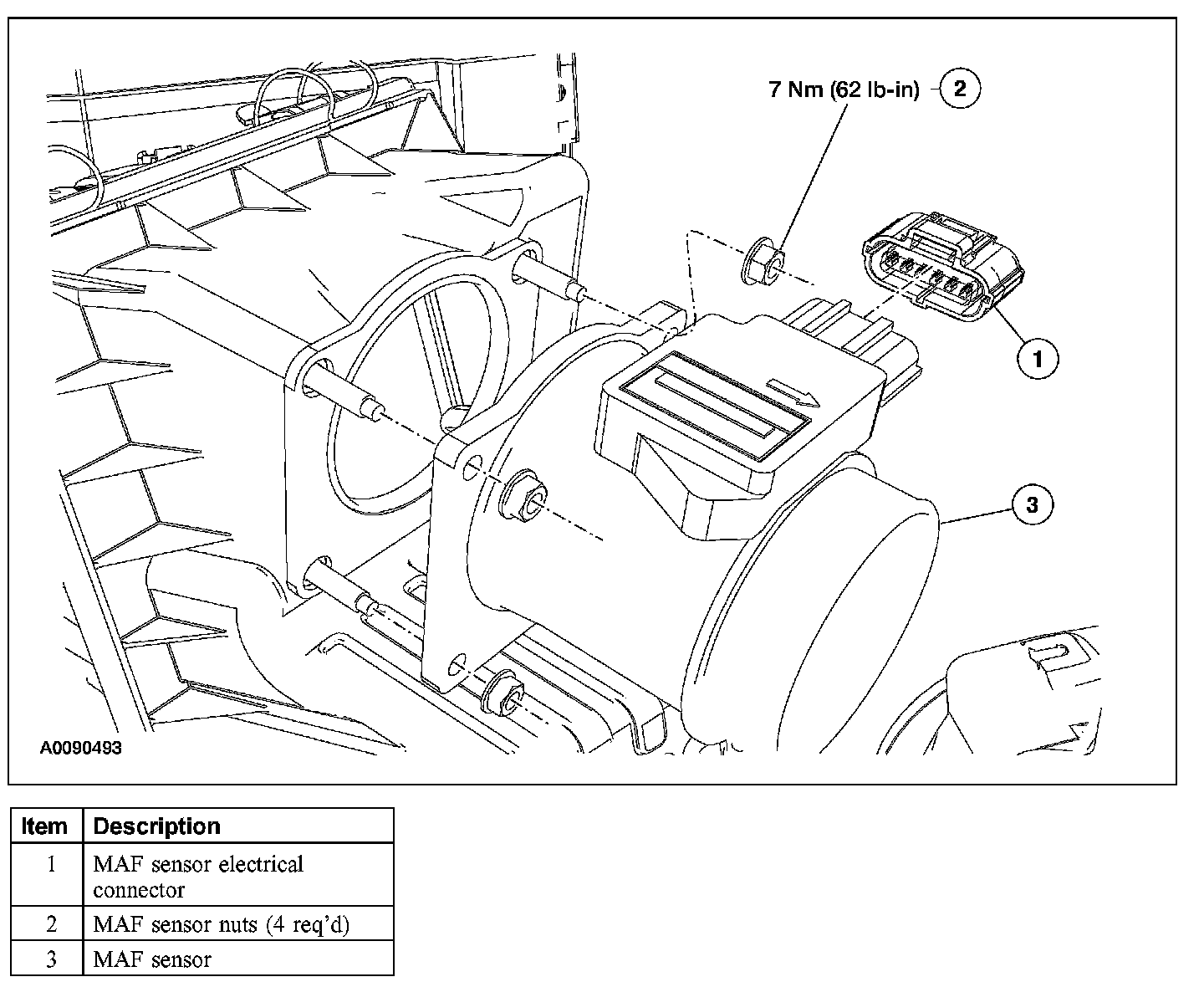 7 Nm (62 lb-in) 2

1

3

A0090493

| Item | Description |
|---|---|
| 1 | MAF sensor electrical connector |
| 2 | MAF sensor nuts (4 req'd) |
| 3 | MAF sensor |