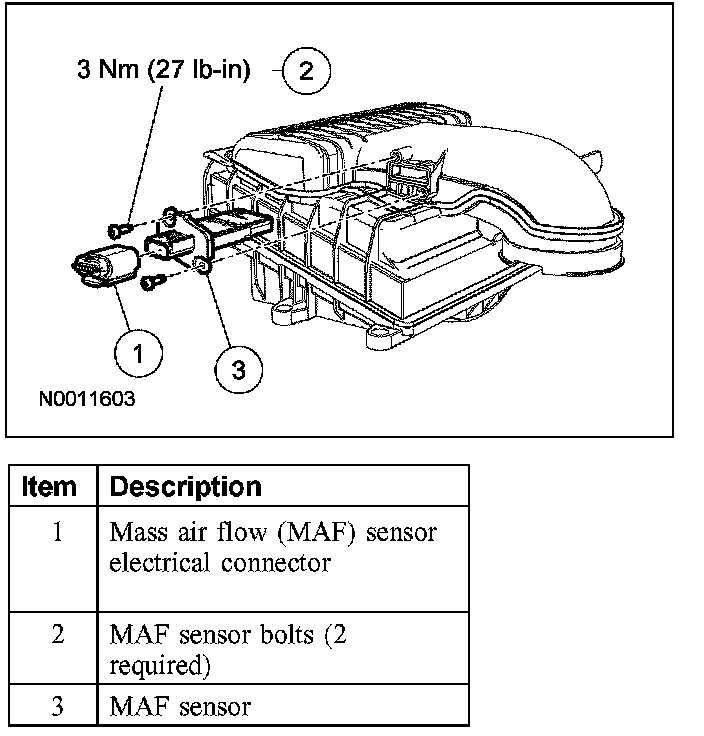 3 Nm (27 lb-in)

2

1

3

N0011603

| Item | Description |
|---|---|
| 1 | Mass air flow (MAF) sensor electrical connector |
| 2 | MAF sensor bolts (2 required) |
| 3 | MAF sensor |