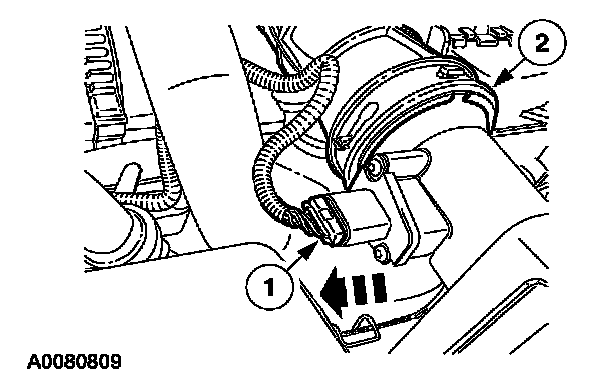 2

1

A0080809