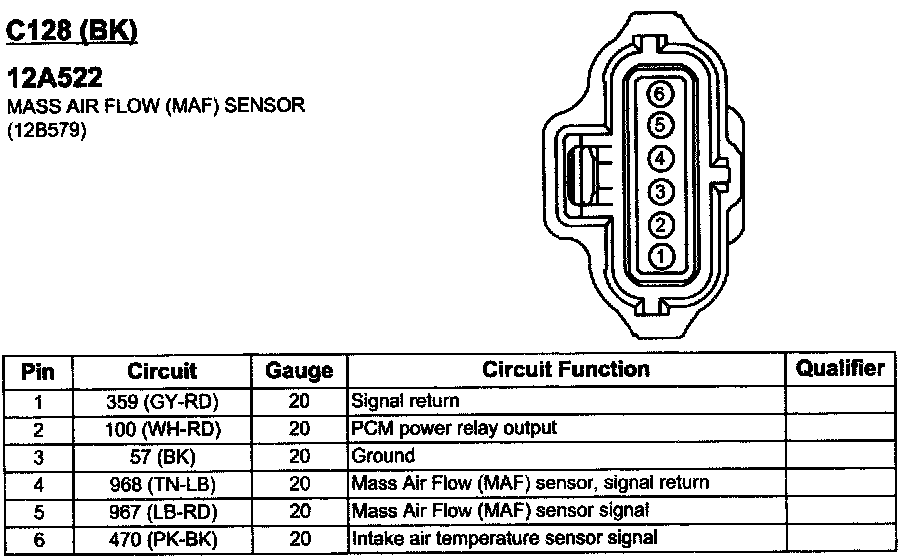 C128 (BK)

12A522
MASS AIR FLOW (MAF) SENSOR
(12B579)

6
5
4
3
2
1

| Pin | Circuit | Gauge | Circuit Function | Qualifier |
|---|---|---|---|---|
| 1 | 359 (GY-RD) | 20 | Signal return | |
| 2 | 100 (WH-RD) | 20 | PCM power relay output | |
| 3 | 57 (BK) | 20 | Ground | |
| 4 | 968 (TN-LB) | 20 | Mass Air Flow (MAF) sensor, signal return | |
| 5 | 967 (LB-RD) | 20 | Mass Air Flow (MAF) sensor signal | |
| 6 | 470 (PK-BK) | 20 | Intake air temperature sensor signal | |