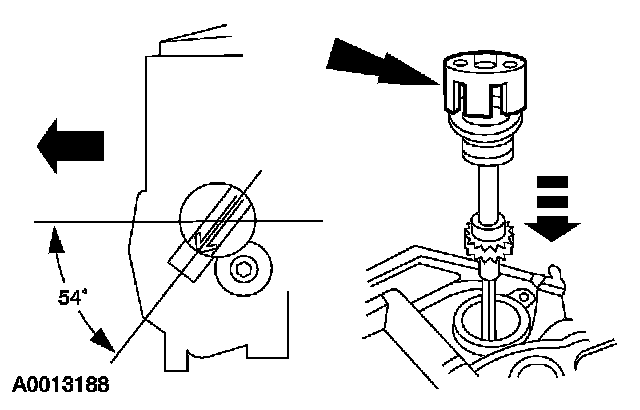 54°

A0013188