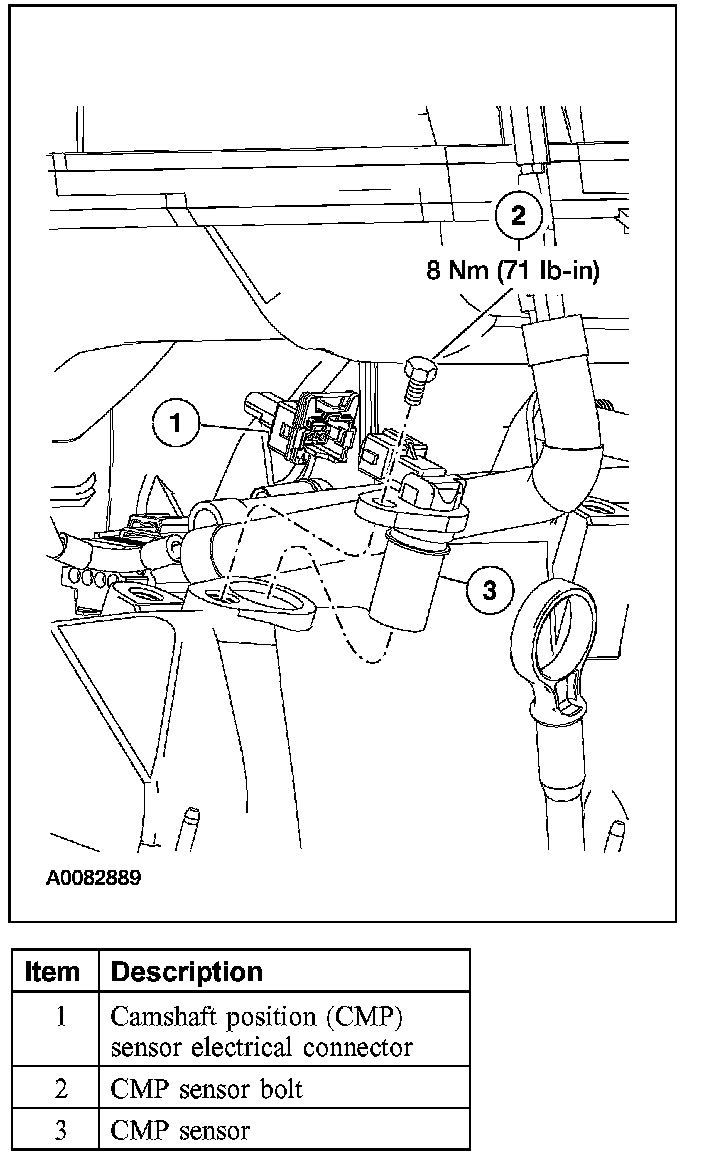 2

8 Nm (71 lb-in)

1

3

A0082889

| Item | Description |
|---|---|
| 1 | Camshaft position (CMP) sensor electrical connector |
| 2 | CMP sensor bolt |
| 3 | CMP sensor |