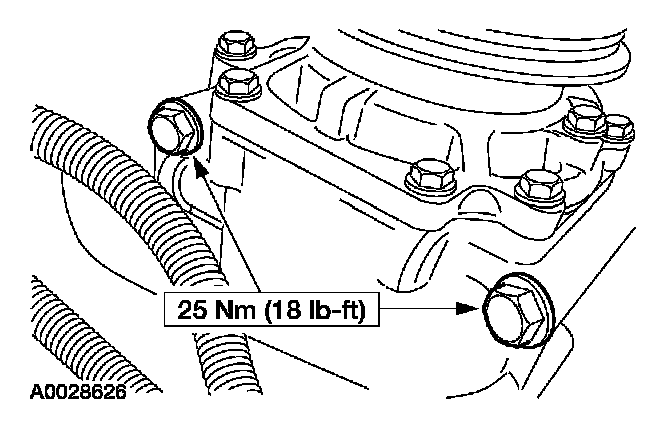 25 Nm (18 lb-ft)

A0028626