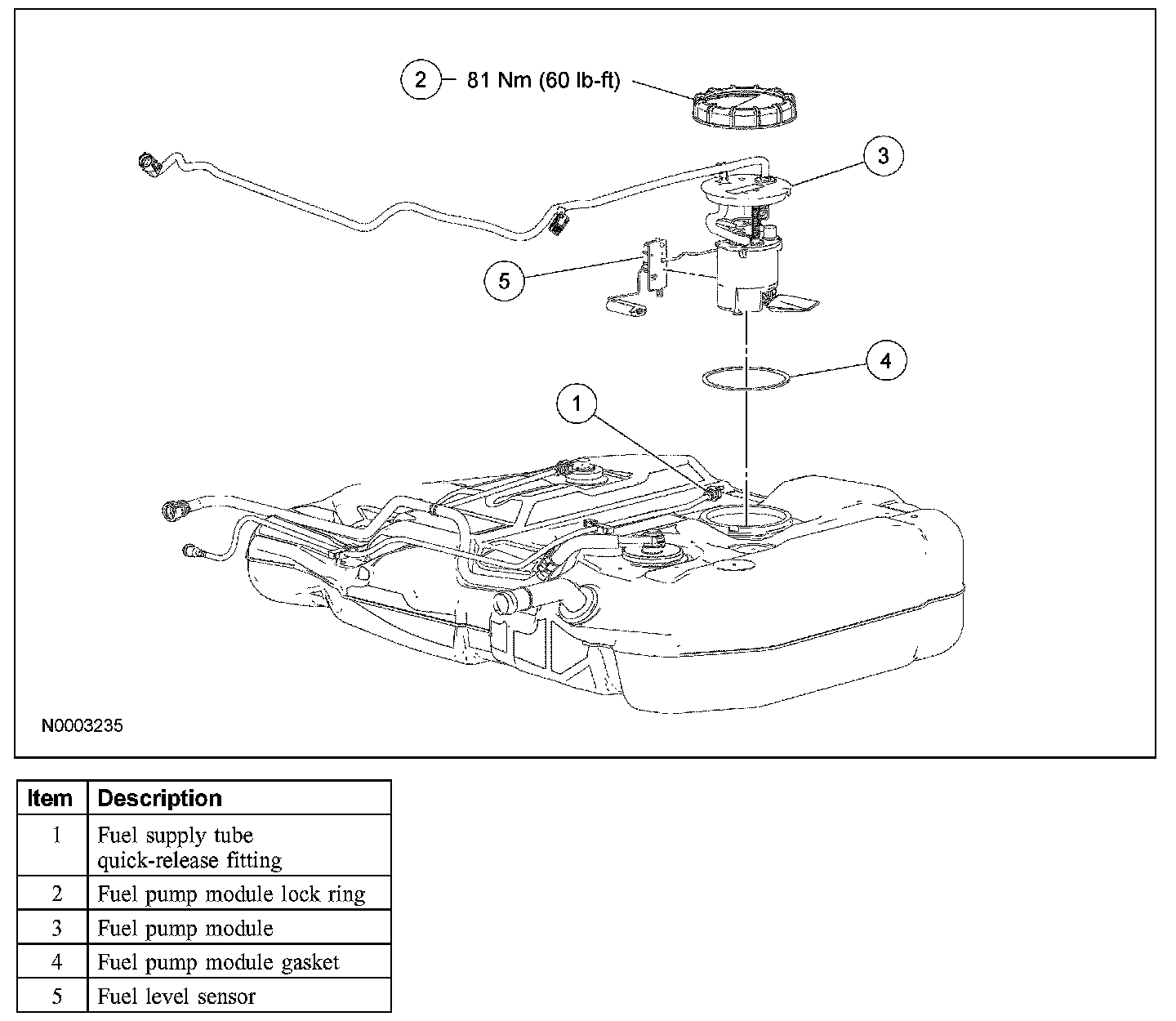 2 81 Nm (60 lb-ft)

3

5

4

1

N0003235

| Item | Description |
|---|---|
| 1 | Fuel supply tube quick-release fitting |
| 2 | Fuel pump module lock ring |
| 3 | Fuel pump module |
| 4 | Fuel pump module gasket |
| 5 | Fuel level sensor |