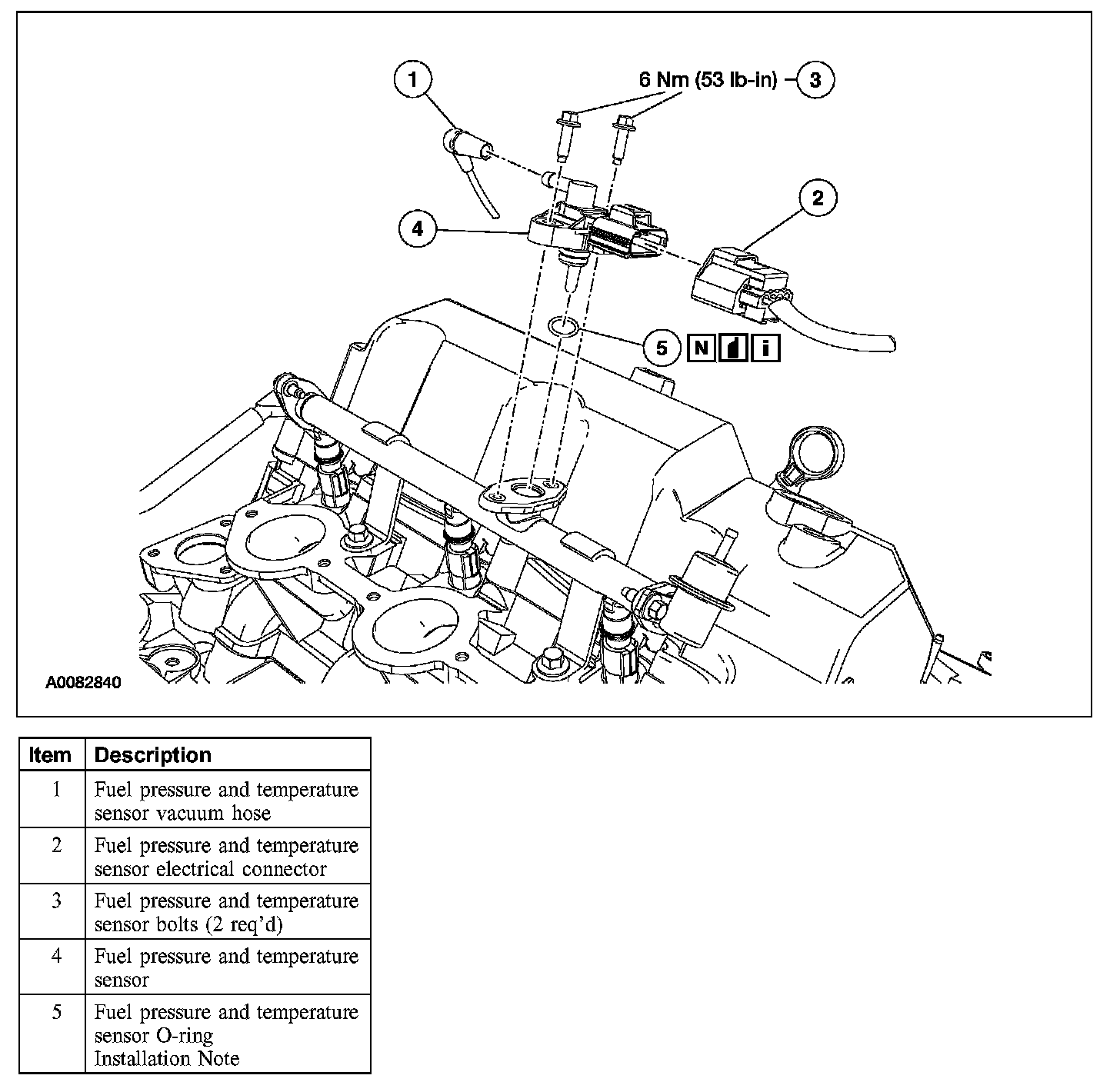 1

6 Nm (53 lb-in) 3

2

4

5 N i

A0082840

| Item | Description |
|---|---|
| 1 | Fuel pressure and temperature sensor vacuum hose |
| 2 | Fuel pressure and temperature sensor electrical connector |
| 3 | Fuel pressure and temperature sensor bolts (2 req'd) |
| 4 | Fuel pressure and temperature sensor |
| 5 | Fuel pressure and temperature sensor O-ring Installation Note |