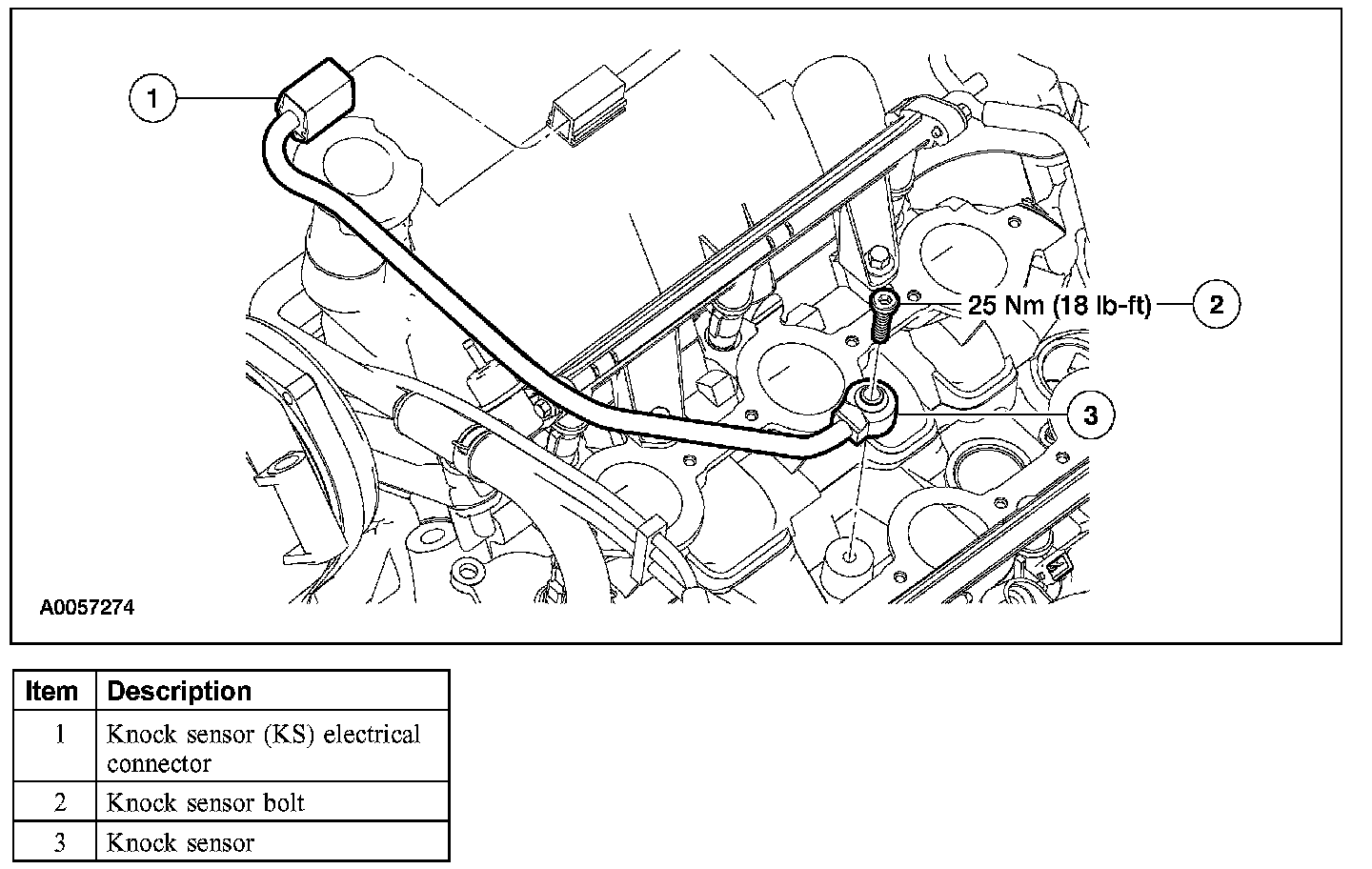 1

25 Nm (18 lb-ft)

2

3

A0057274

| Item | Description |
|---|---|
| 1 | Knock sensor (KS) electrical connector |
| 2 | Knock sensor bolt |
| 3 | Knock sensor |