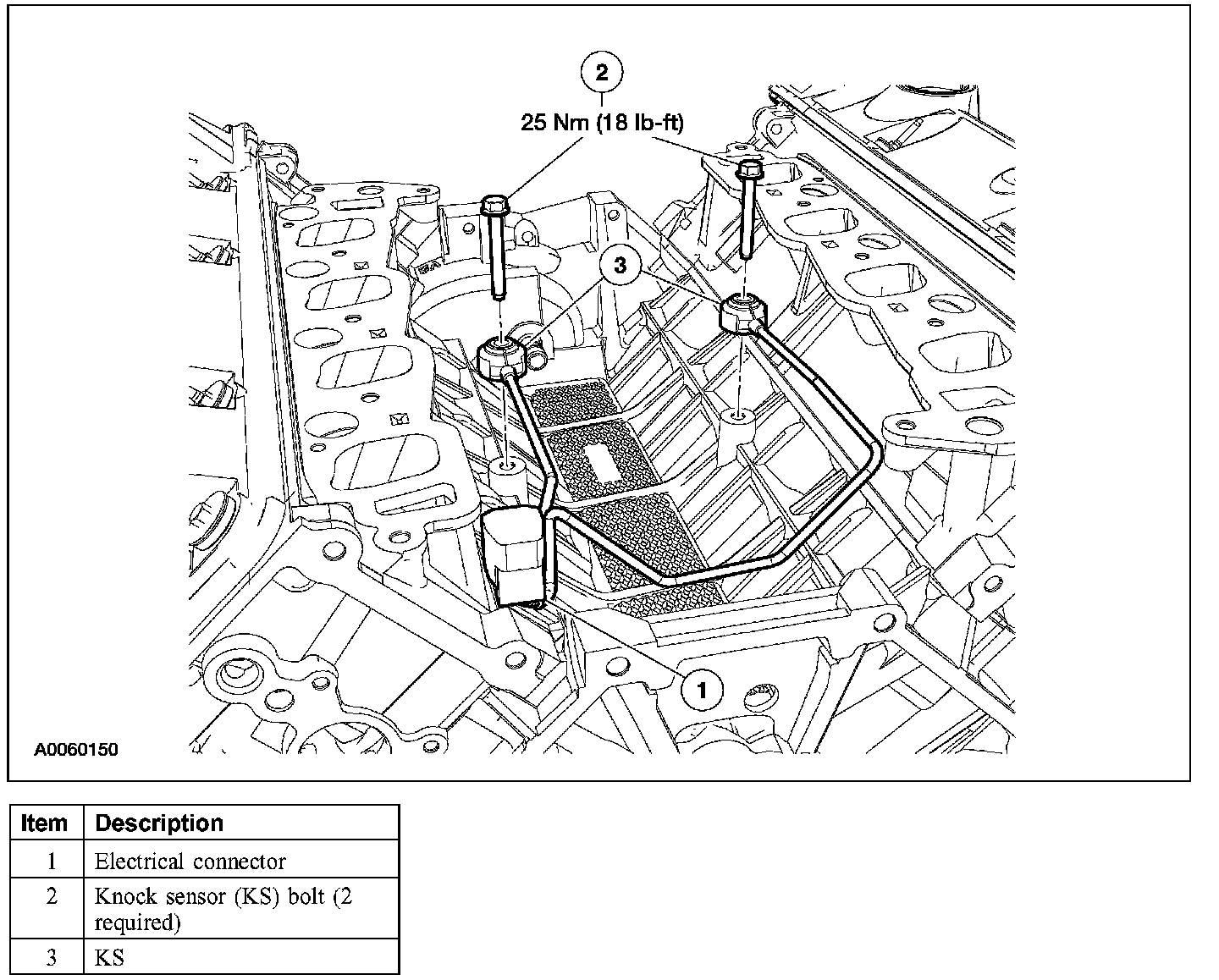 2
25 Nm (18 lb-ft)
3
1
A0060150

| Item | Description |
|---|---|
| 1 | Electrical connector |
| 2 | Knock sensor (KS) bolt (2 required) |
| 3 | KS |