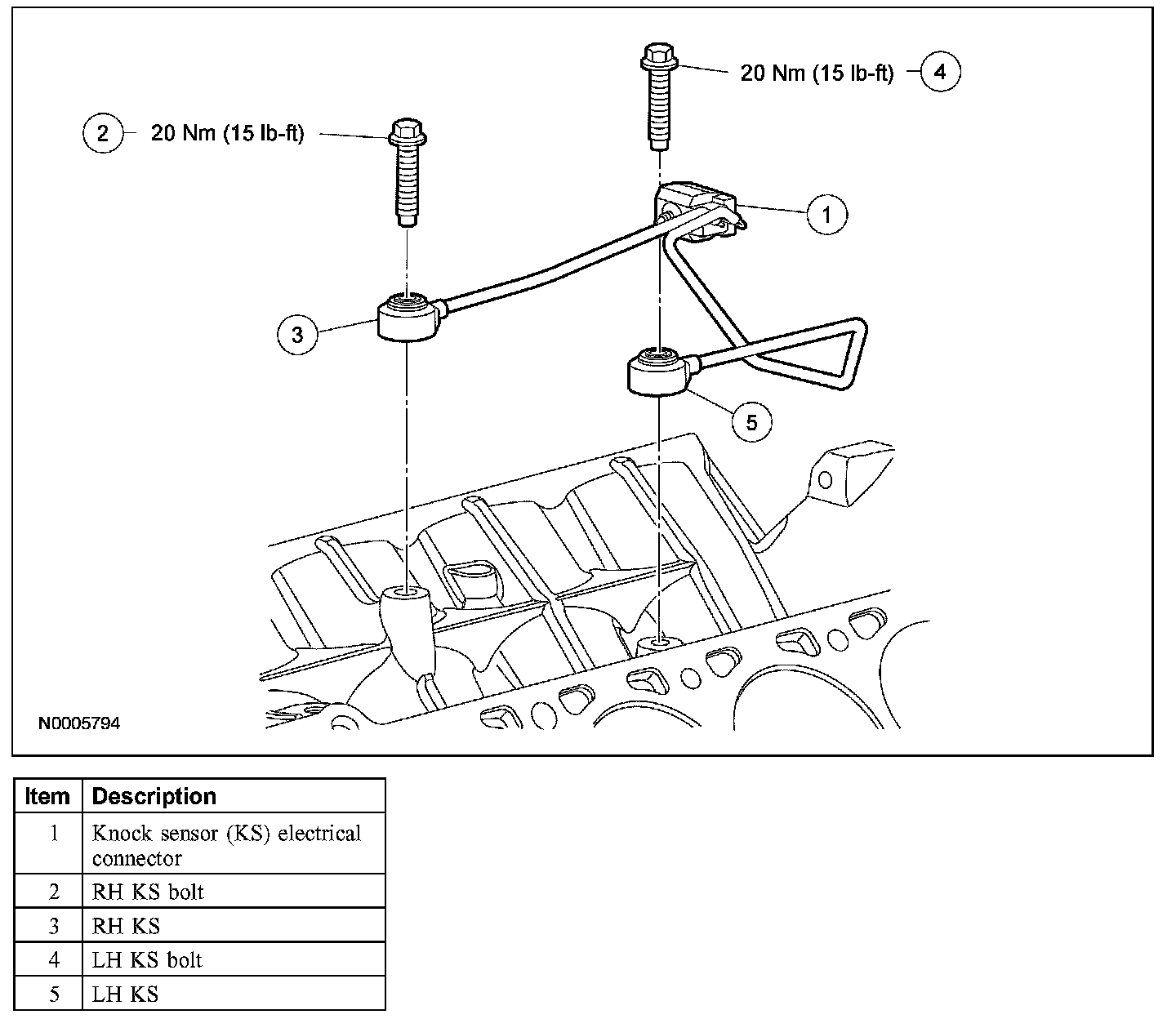 20 Nm (15 lb-ft) 4

2 20 Nm (15 lb-ft)

1

3

5

N0005794

| Item | Description |
|---|---|
| 1 | Knock sensor (KS) electrical connector |
| 2 | RH KS bolt |
| 3 | RH KS |
| 4 | LH KS bolt |
| 5 | LH KS |