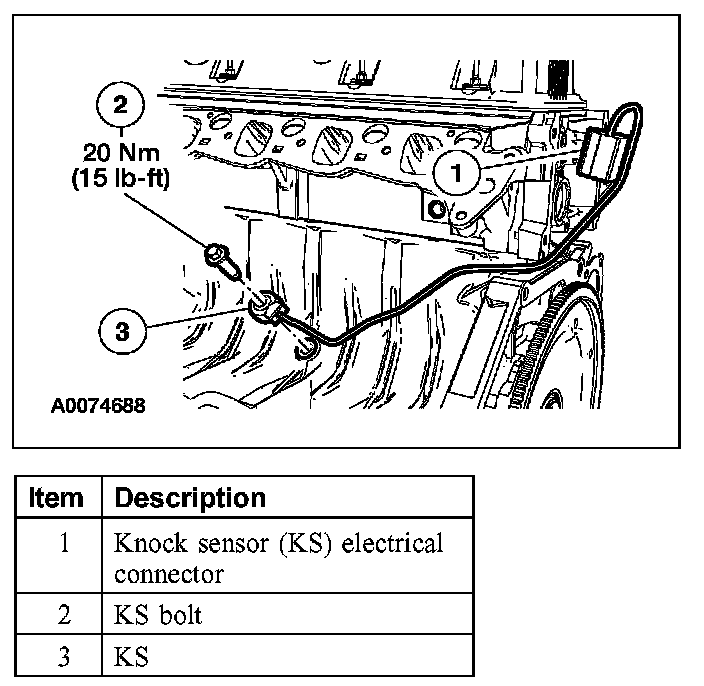 2
20 Nm
(15 lb-ft)
1
3
A0074688

| Item | Description |
|---|---|
| 1 | Knock sensor (KS) electrical connector |
| 2 | KS bolt |
| 3 | KS |