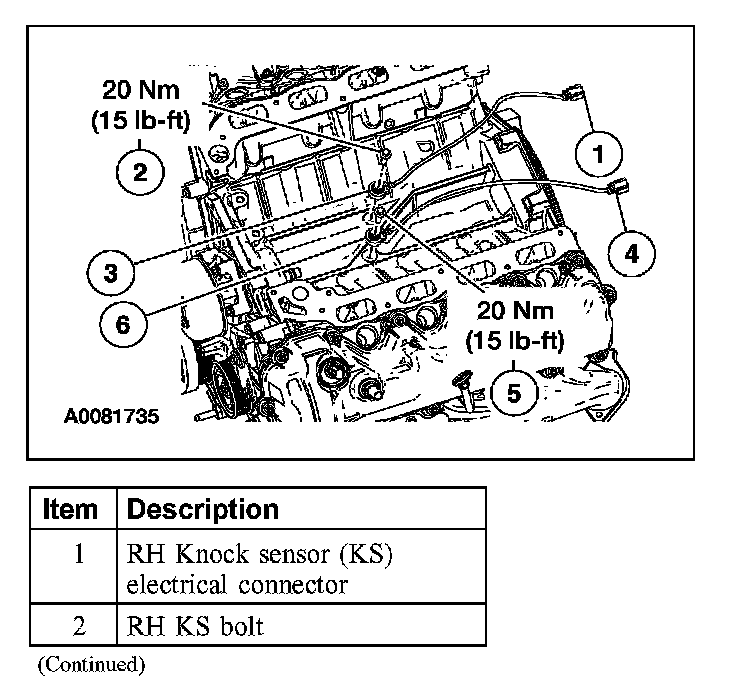 20 Nm
(15 lb-ft)
2
1
4
3
6
20 Nm
(15 lb-ft)
5
A0081735

| Item | Description |
|---|---|
| 1 | RH Knock sensor (KS) electrical connector |
| 2 | RH KS bolt |

(Continued)