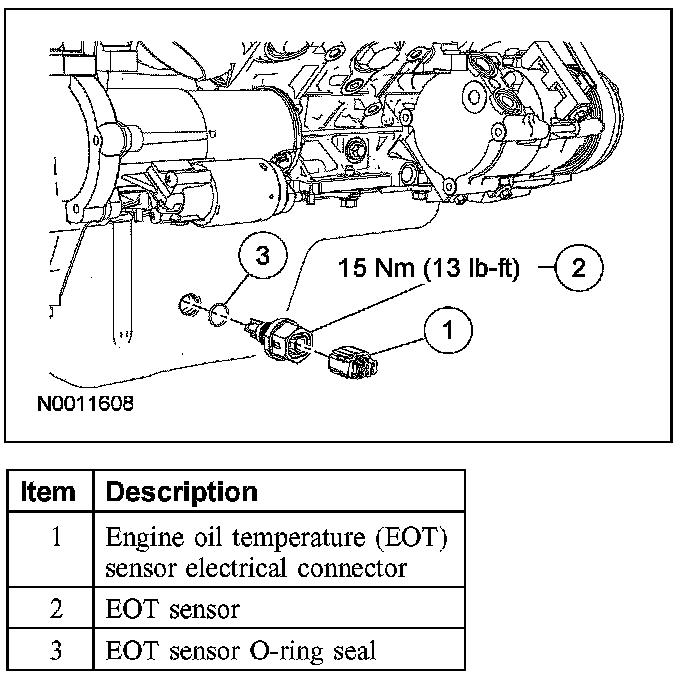 3

15 Nm (13 lb-ft)

2

1

N0011608

| Item | Description |
|---|---|
| 1 | Engine oil temperature (EOT) sensor electrical connector |
| 2 | EOT sensor |
| 3 | EOT sensor O-ring seal |