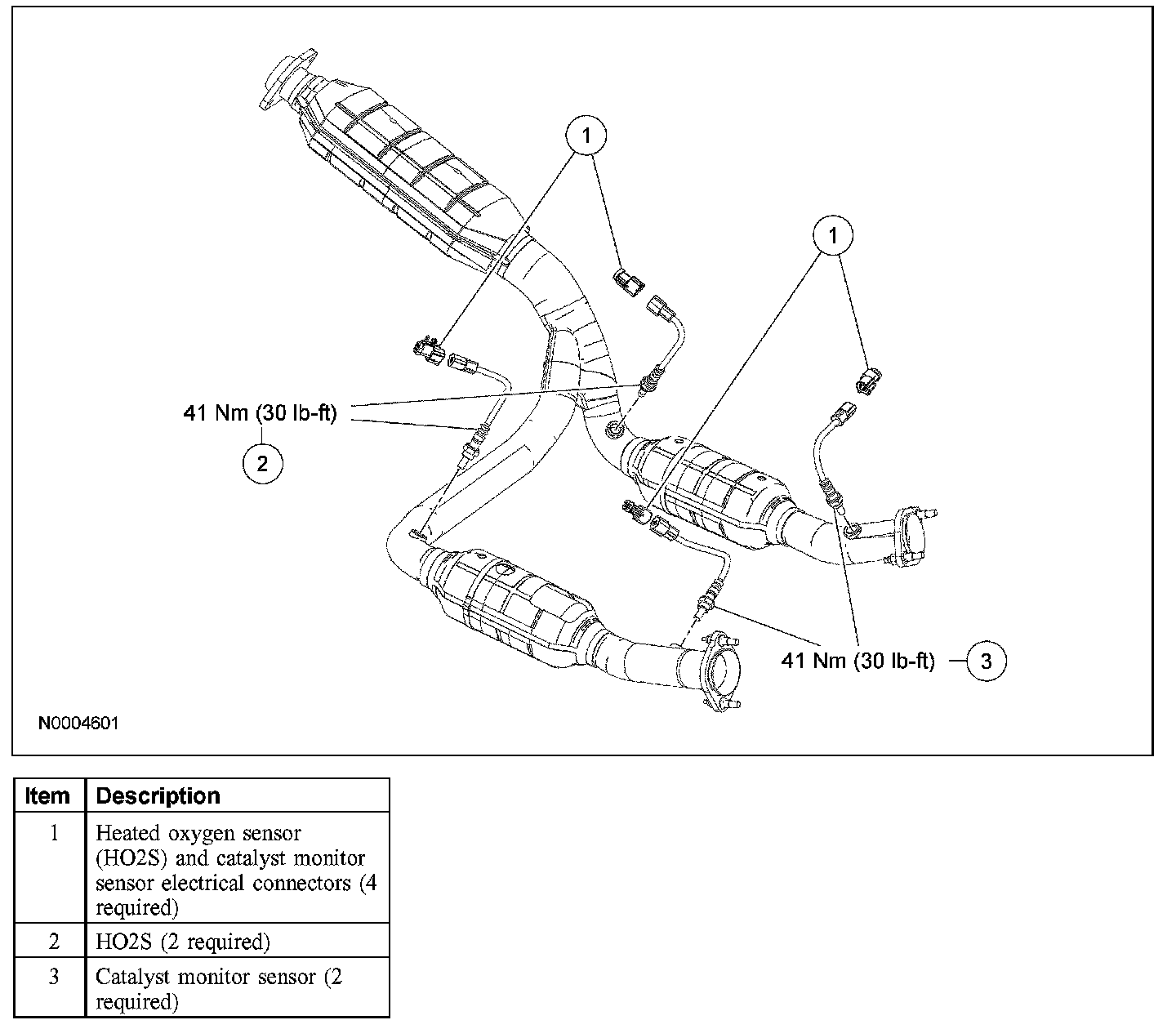 1

1

41 Nm (30 lb-ft)

2

41 Nm (30 lb-ft)

3

N0004601

| Item | Description |
|---|---|
| 1 | Heated oxygen sensor (HO2S) and catalyst monitor sensor electrical connectors (4 required) |
| 2 | HO2S (2 required) |
| 3 | Catalyst monitor sensor (2 required) |