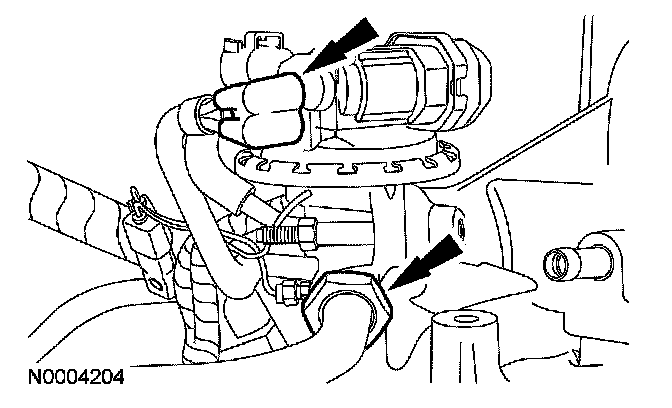 N0004204