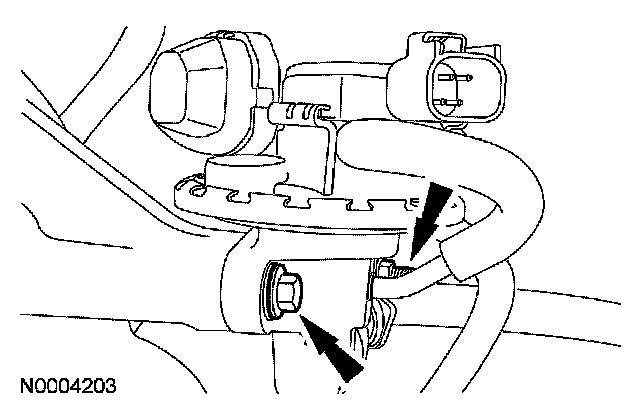 N0004203