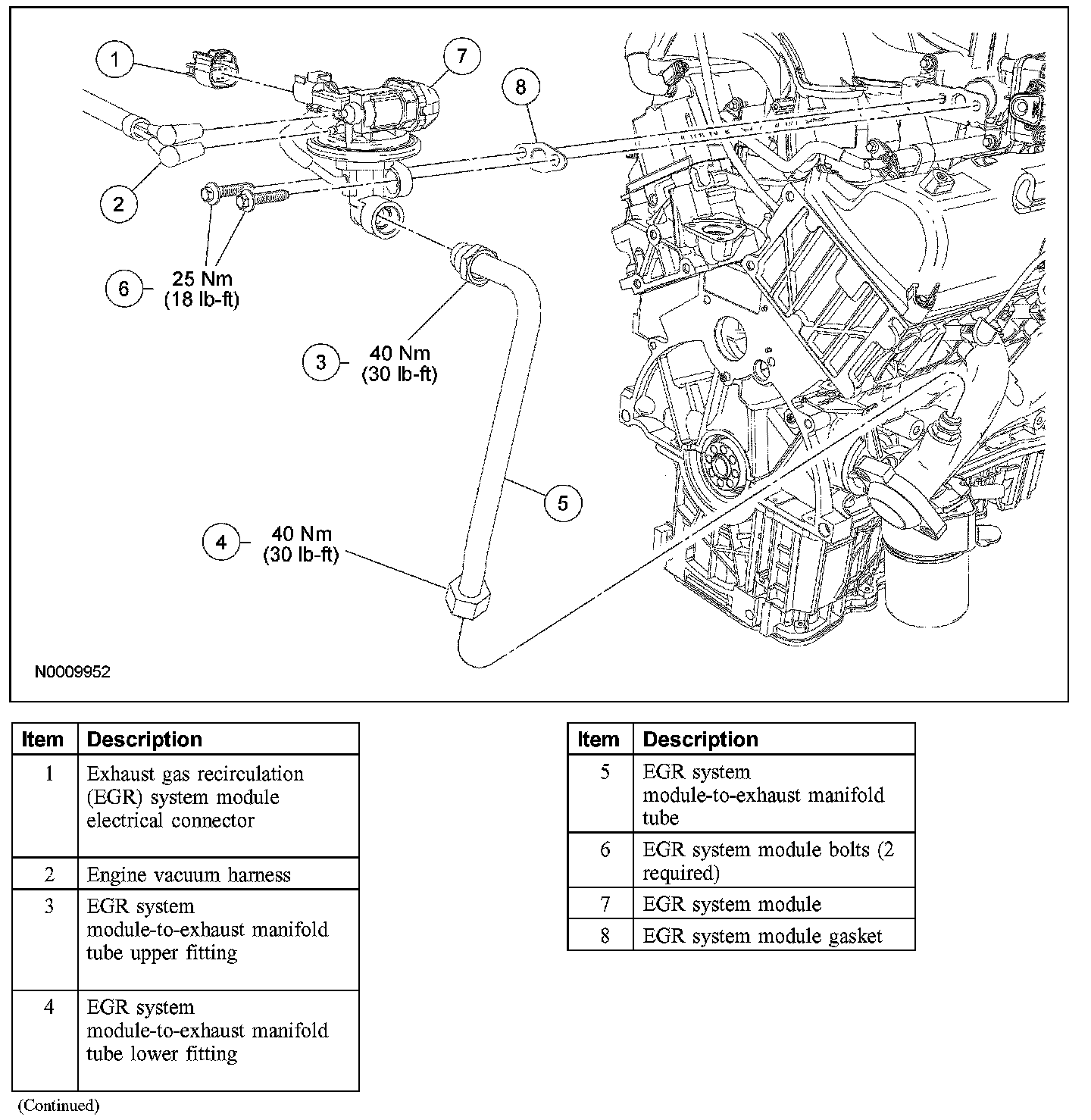 1

7

8

2

6 25 Nm (18 lb-ft)

3 40 Nm (30 lb-ft)

5

4 40 Nm (30 lb-ft)

N0009952

| Item | Description |
|---|---|
| 1 | Exhaust gas recirculation (EGR) system module electrical connector |
| 2 | Engine vacuum harness |
| 3 | EGR system module-to-exhaust manifold tube upper fitting |
| 4 | EGR system module-to-exhaust manifold tube lower fitting |

(Continued)

| Item | Description |
|---|---|
| 5 | EGR system module-to-exhaust manifold tube |
| 6 | EGR system module bolts (2 required) |
| 7 | EGR system module |
| 8 | EGR system module gasket |