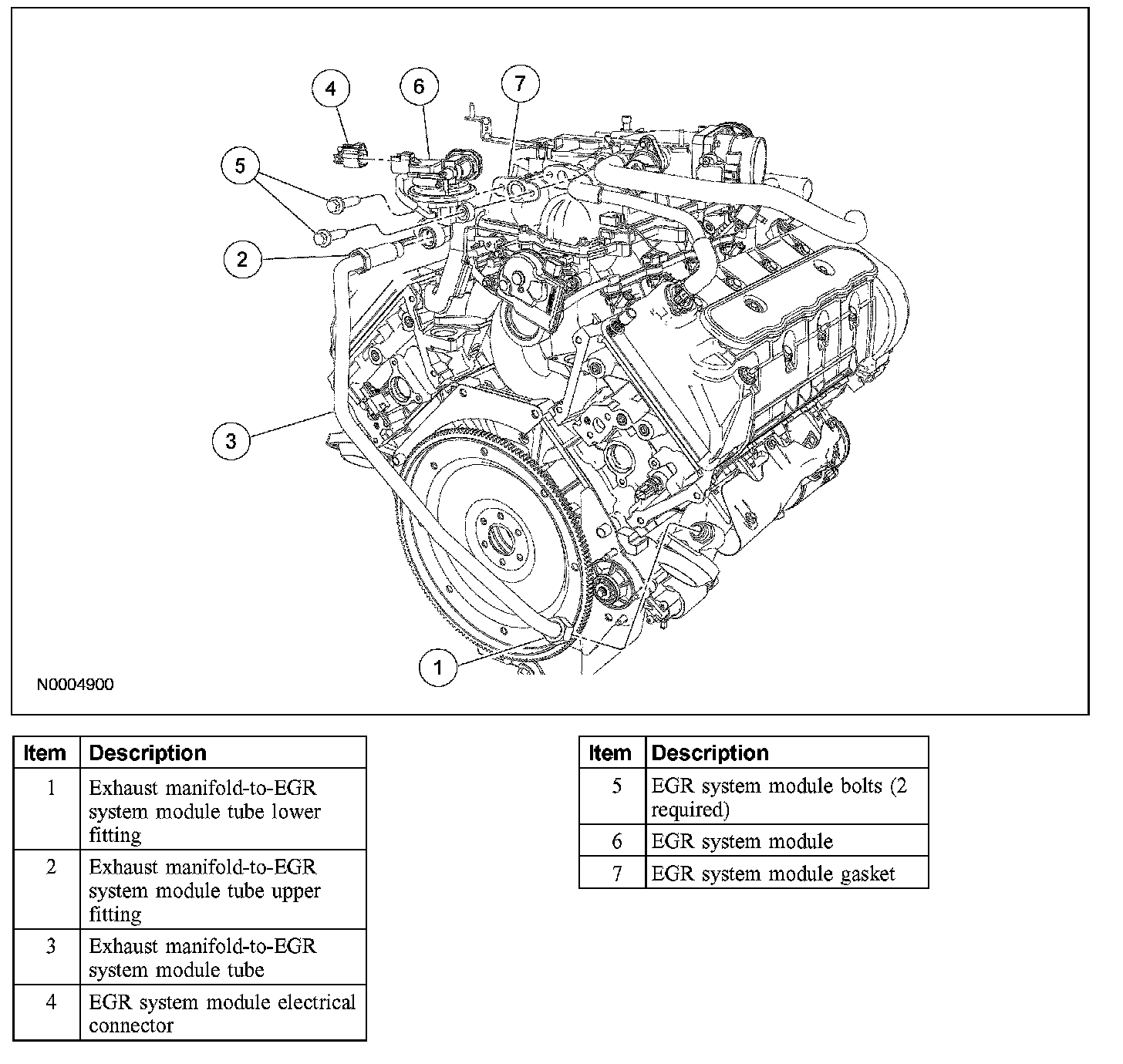 4
6
7
5
2
3
1
N0004900

| Item | Description |
|---|---|
| 1 | Exhaust manifold-to-EGR system module tube lower fitting |
| 2 | Exhaust manifold-to-EGR system module tube upper fitting |
| 3 | Exhaust manifold-to-EGR system module tube |
| 4 | EGR system module electrical connector |

| Item | Description |
|---|---|
| 5 | EGR system module bolts (2 required) |
| 6 | EGR system module |
| 7 | EGR system module gasket |