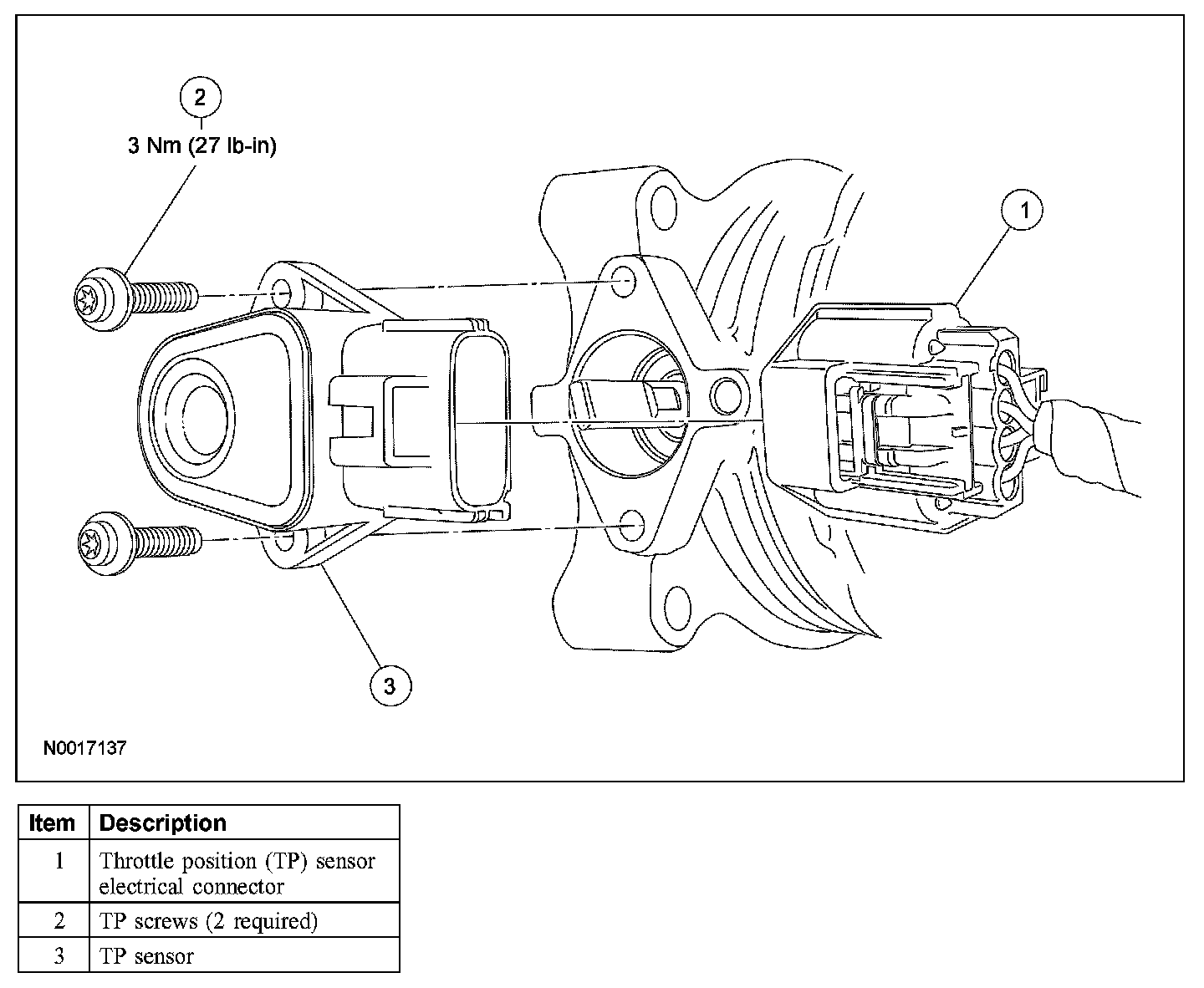 2
3 Nm (27 lb-in)

1

3

N0017137

| Item | Description |
|---|---|
| 1 | Throttle position (TP) sensor electrical connector |
| 2 | TP screws (2 required) |
| 3 | TP sensor |