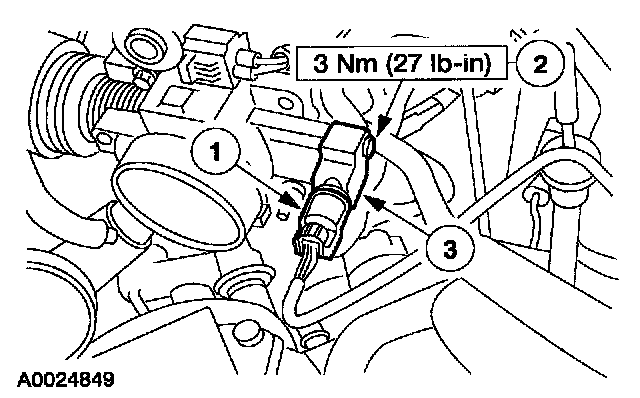 3 Nm (27 lb-in)
2
1
3
A0024849