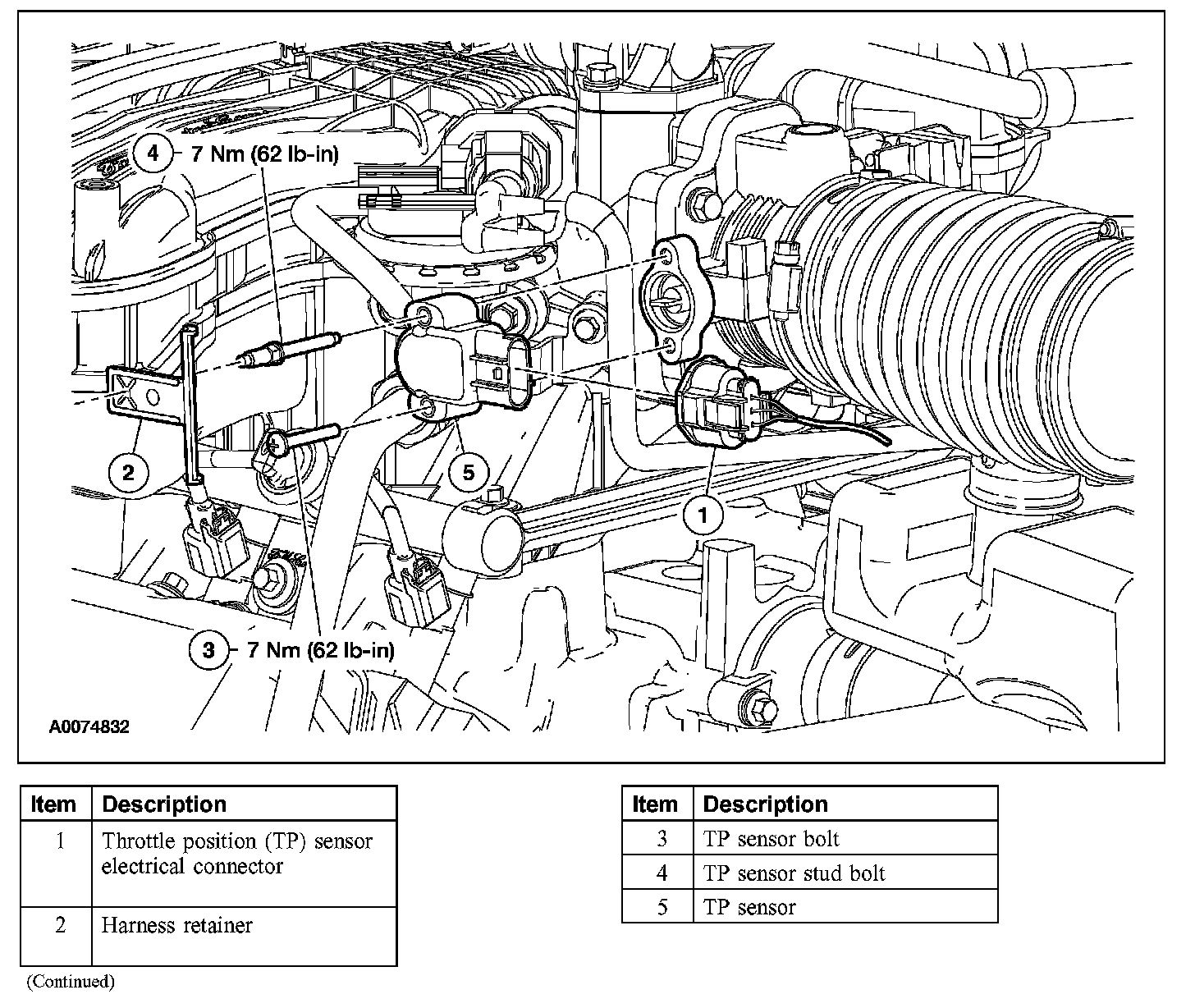 4 7 Nm (62 lb-in)

2

5

1

3 7 Nm (62 lb-in)

A0074832

| Item | Description |
|---|---|
| 1 | Throttle position (TP) sensor electrical connector |
| 2 | Harness retainer |

(Continued)

| Item | Description |
|---|---|
| 3 | TP sensor bolt |
| 4 | TP sensor stud bolt |
| 5 | TP sensor |