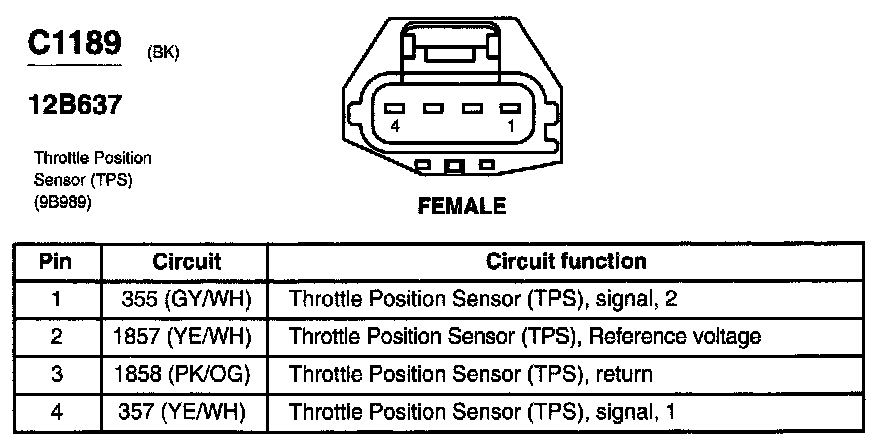 C1189 (BK)

12B637

Throttle Position Sensor (TPS) (9B989)

4 1

FEMALE

| Pin | Circuit | Circuit function |
|---|---|---|
| 1 | 355 (GY/WH) | Throttle Position Sensor (TPS), signal, 2 |
| 2 | 1857 (YE/WH) | Throttle Position Sensor (TPS), Reference voltage |
| 3 | 1858 (PK/OG) | Throttle Position Sensor (TPS), return |
| 4 | 357 (YE/WH) | Throttle Position Sensor (TPS), signal, 1 |