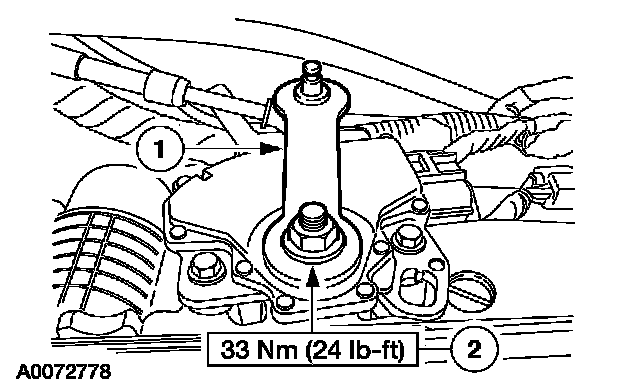 1

33 Nm (24 lb-ft)

2

A0072778