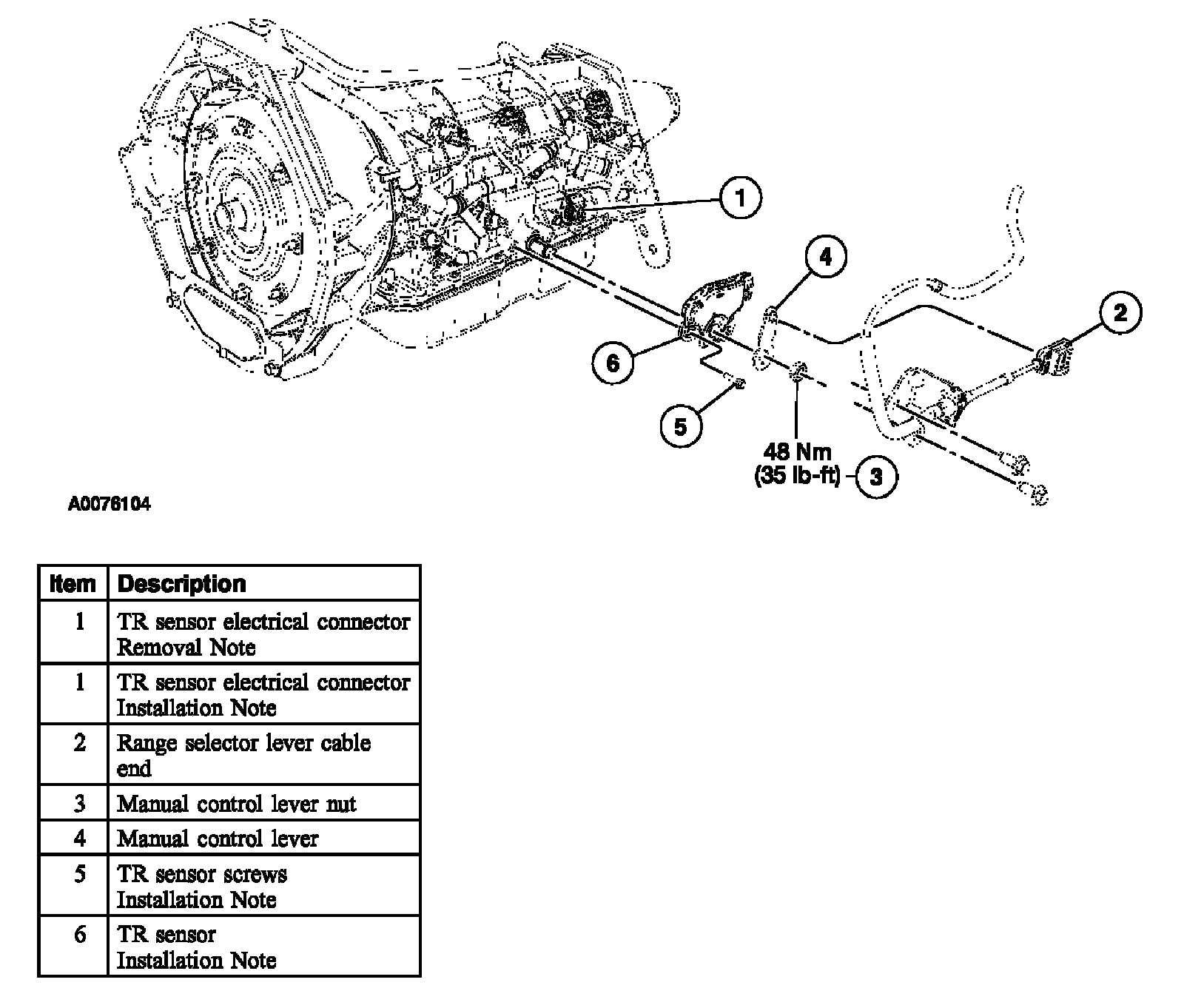 1

4

2

6

5

48 Nm
(35 lb-ft)

3

A0076104

| Item | Description |
|---|---|
| 1 | TR sensor electrical connector Removal Note |
| 1 | TR sensor electrical connector Installation Note |
| 2 | Range selector lever cable end |
| 3 | Manual control lever nut |
| 4 | Manual control lever |
| 5 | TR sensor screws Installation Note |
| 6 | TR sensor Installation Note |