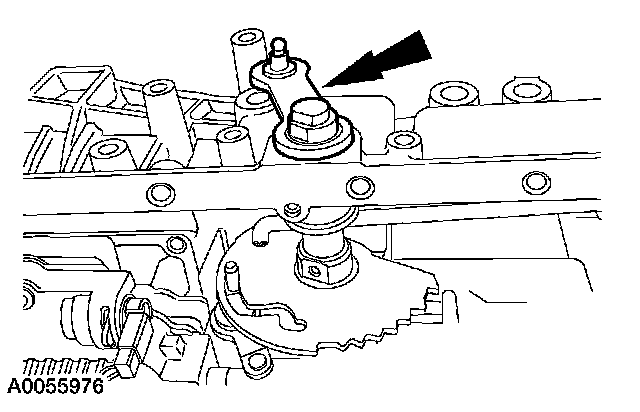 A0055976