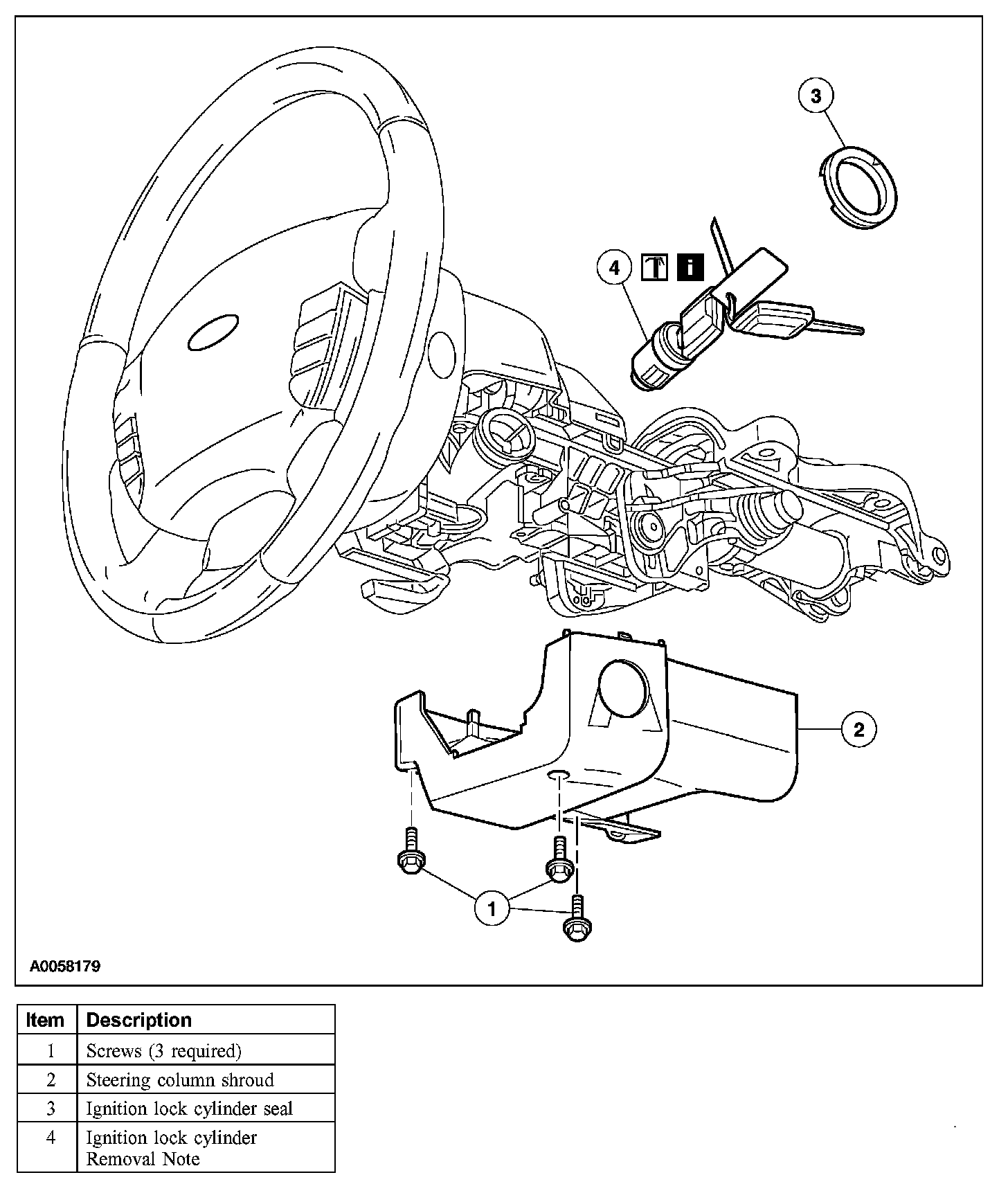 3

4

2

1

A0058179

| Item | Description |
|---|---|
| 1 | Screws (3 required) |
| 2 | Steering column shroud |
| 3 | Ignition lock cylinder seal |
| 4 | Ignition lock cylinder Removal Note |