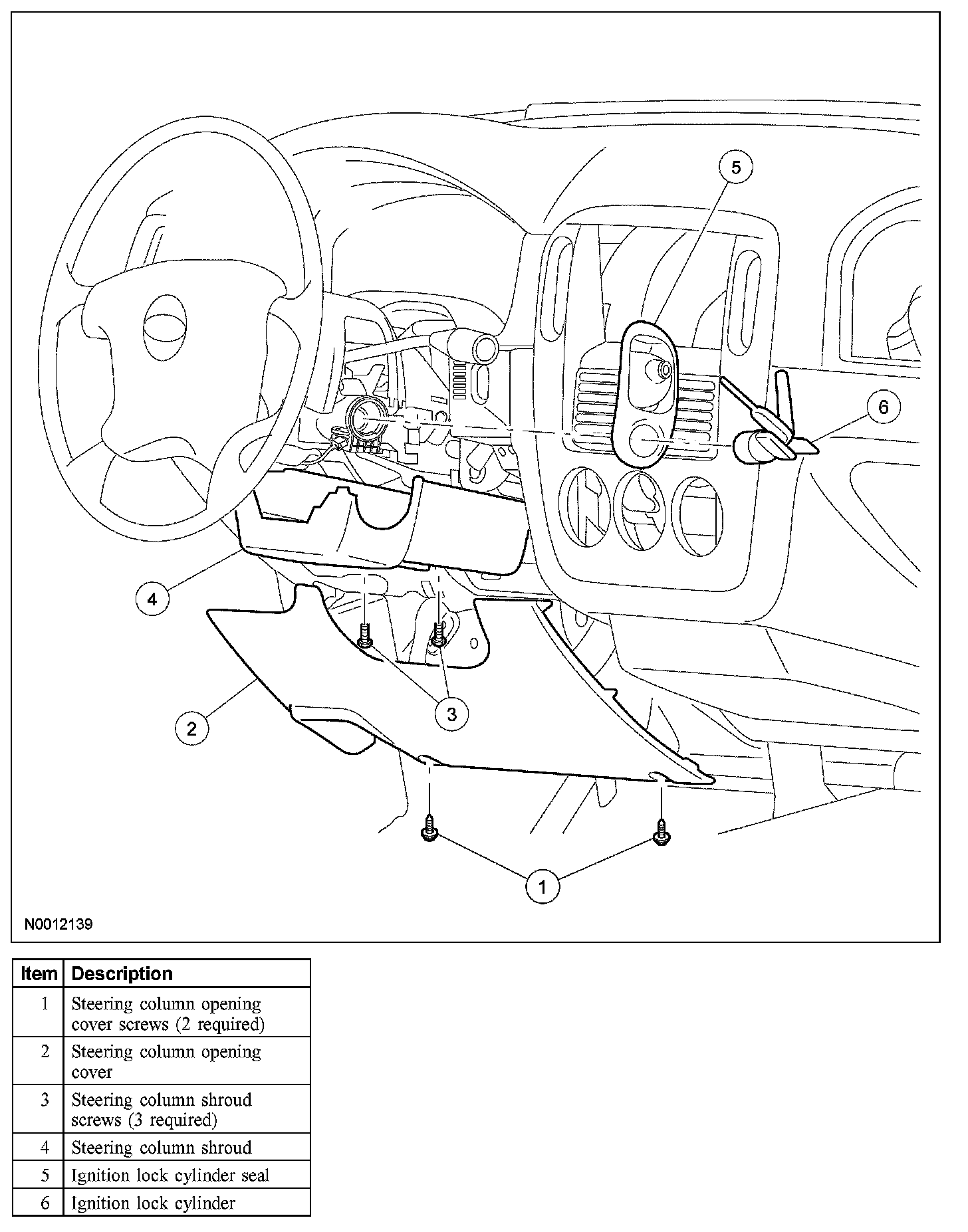 5
6
4
3
2
1
N0012139

| Item | Description |
|---|---|
| 1 | Steering column opening cover screws (2 required) |
| 2 | Steering column opening cover |
| 3 | Steering column shroud screws (3 required) |
| 4 | Steering column shroud |
| 5 | Ignition lock cylinder seal |
| 6 | Ignition lock cylinder |