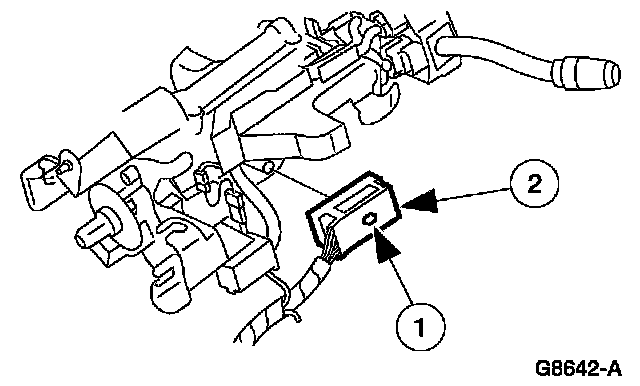 2

1

G8642-A