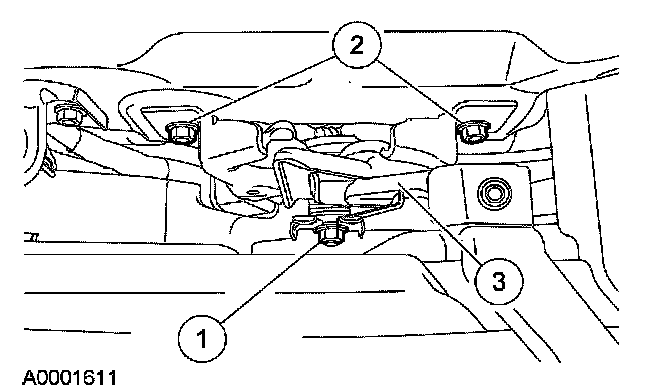 2
3
1
A0001611