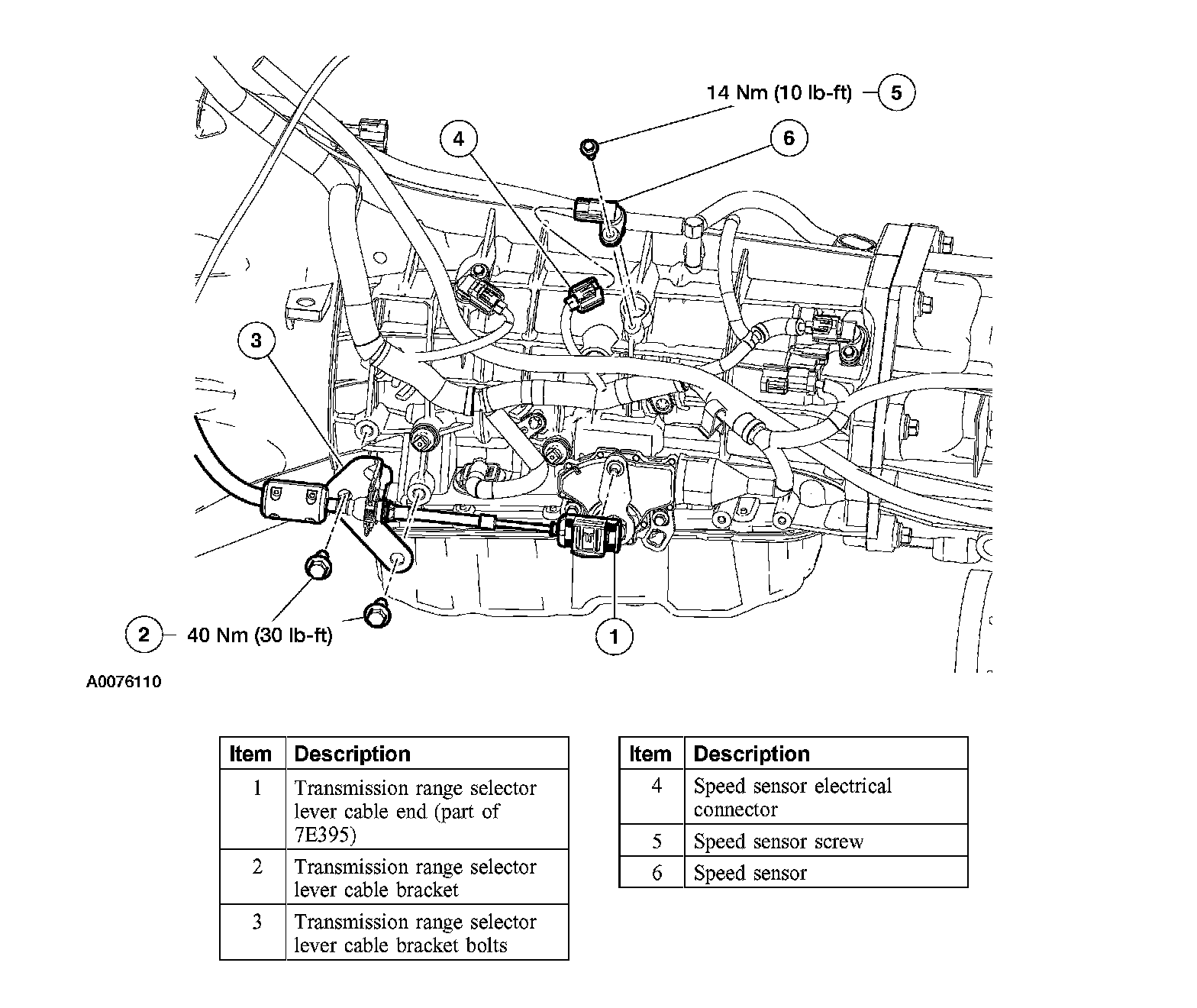 14 Nm (10 lb-ft) 5

4

6

3

2 40 Nm (30 lb-ft)

1

A0076110

| Item | Description |
|---|---|
| 1 | Transmission range selector lever cable end (part of 7E395) |
| 2 | Transmission range selector lever cable bracket |
| 3 | Transmission range selector lever cable bracket bolts |

| Item | Description |
|---|---|
| 4 | Speed sensor electrical connector |
| 5 | Speed sensor screw |
| 6 | Speed sensor |